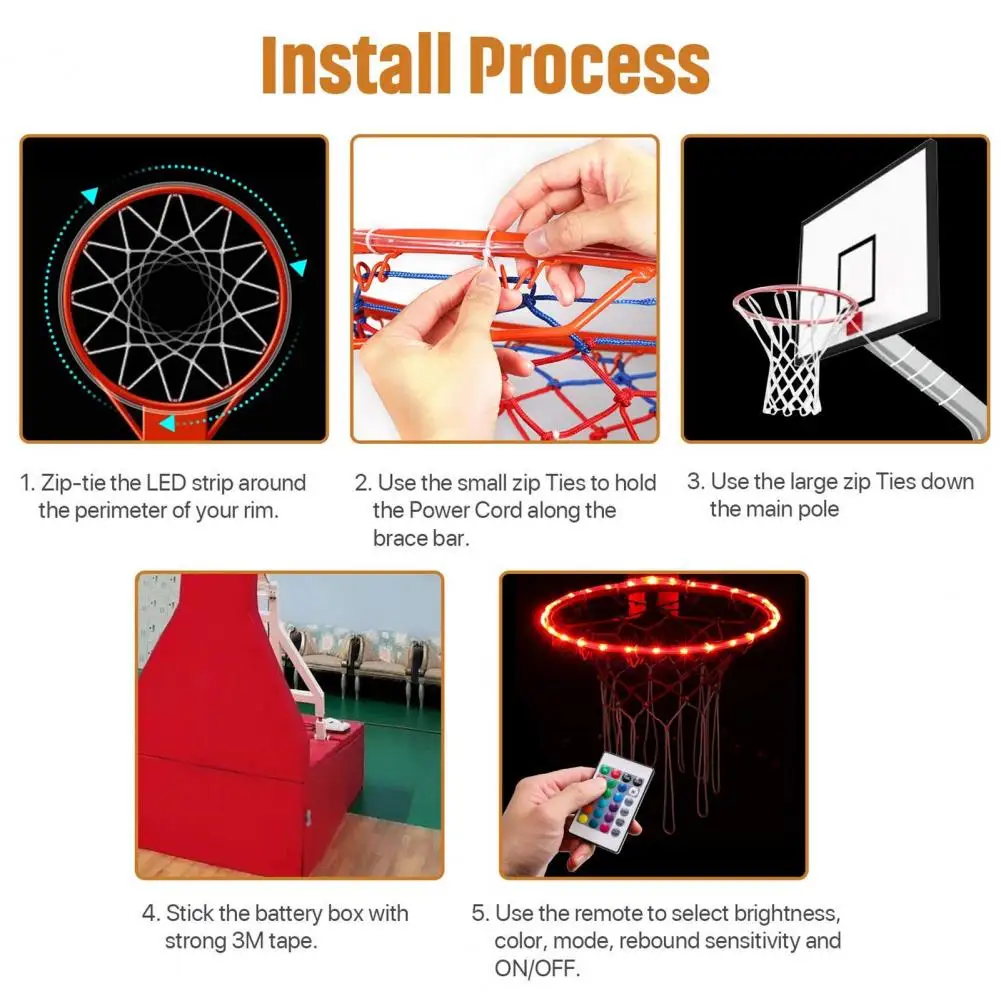 Install Process

1. Zip-tie the LED strip around the perimeter of your rim.

2. Use the small zip Ties to hold the Power Cord along the brace bar.

3. Use the large zip Ties down the main pole

4. Stick the battery box with strong 3M tape.

5. Use the remote to select brightness, color, mode, rebound sensitivity and ON/OFF.