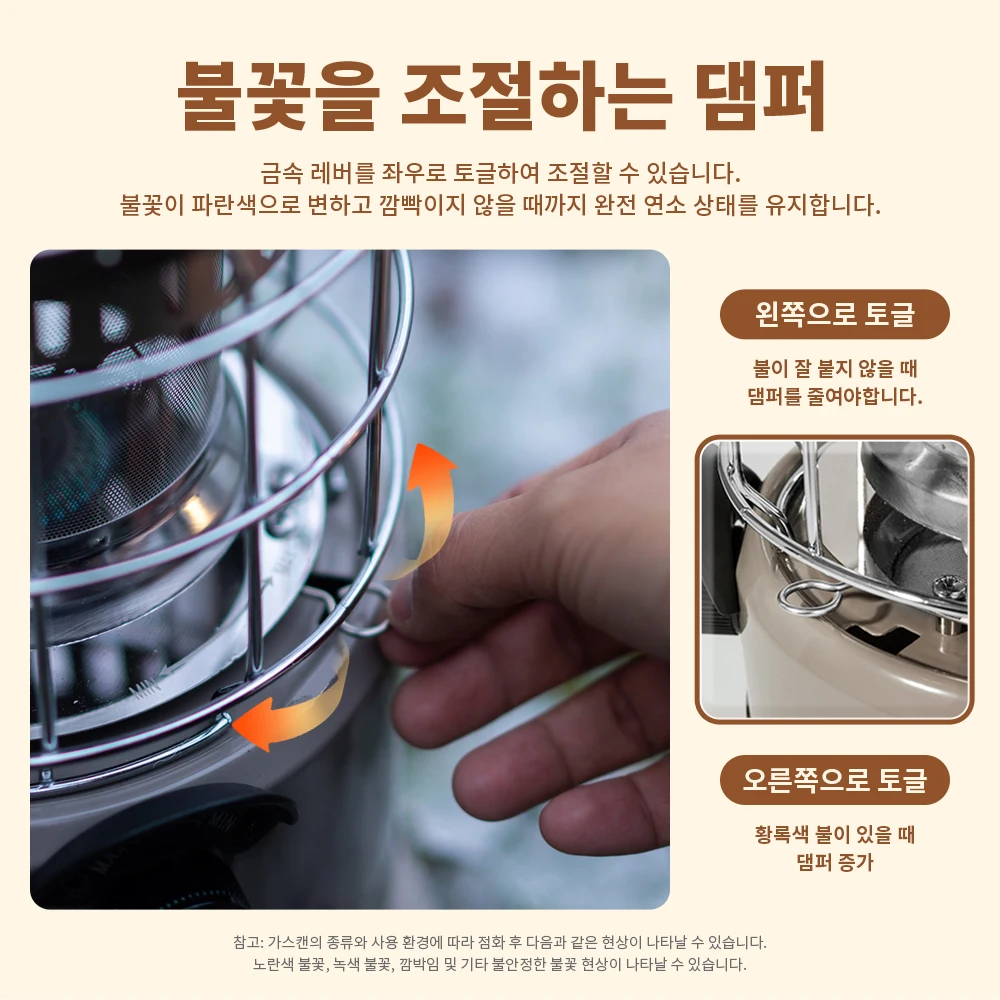 불꽃을 조절하는 댐퍼

금속 레버를 좌우로 토글하여 조절할 수 있습니다.
불꽃이 파란색으로 변하고 깜빡이지 않을 때까지 완전 연소 상태를 유지합니다.

왼쪽으로 토글

불이 잘 붙지 않을 때
댐퍼를 줄여야합니다.

오른쪽으로 토글

황록색 불이 있을 때
댐퍼 증가

참고: 가스캔의 종류와 사용 환경에 따라 점화 후 다음과 같은 현상이 나타날 수 있습니다.
노란색 불꽃, 녹색 불꽃, 깜박임 및 기타 불안정한 불꽃 현상이 나타날 수 있습니다.