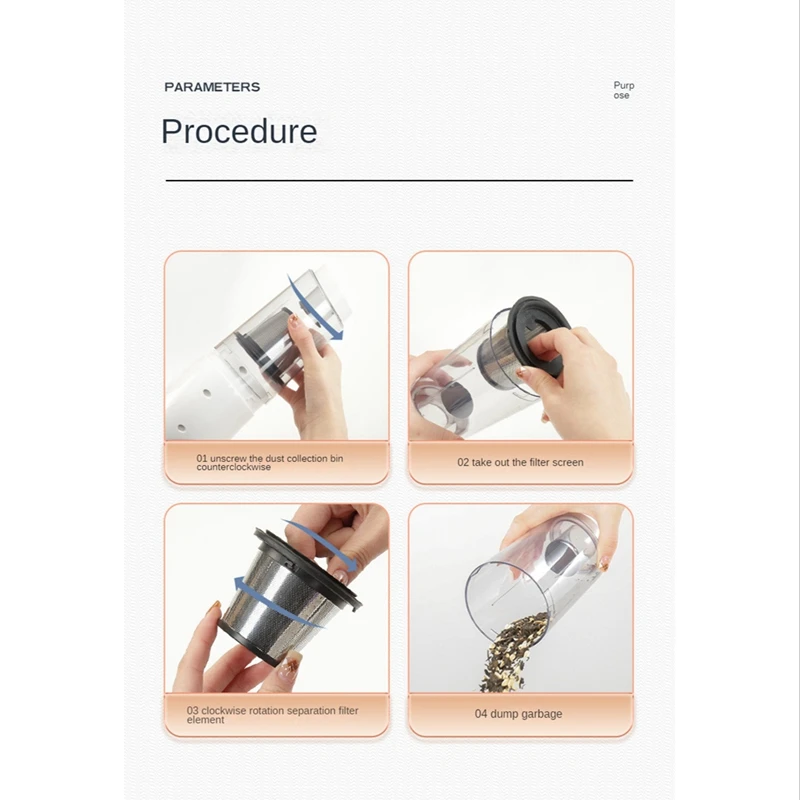 PARAMETERS

Purp ose

Procedure

01 unscrew the dust collection bin counterclockwise

02 take out the filter screen

03 clockwise rotation separation filter element

04 dump garbage