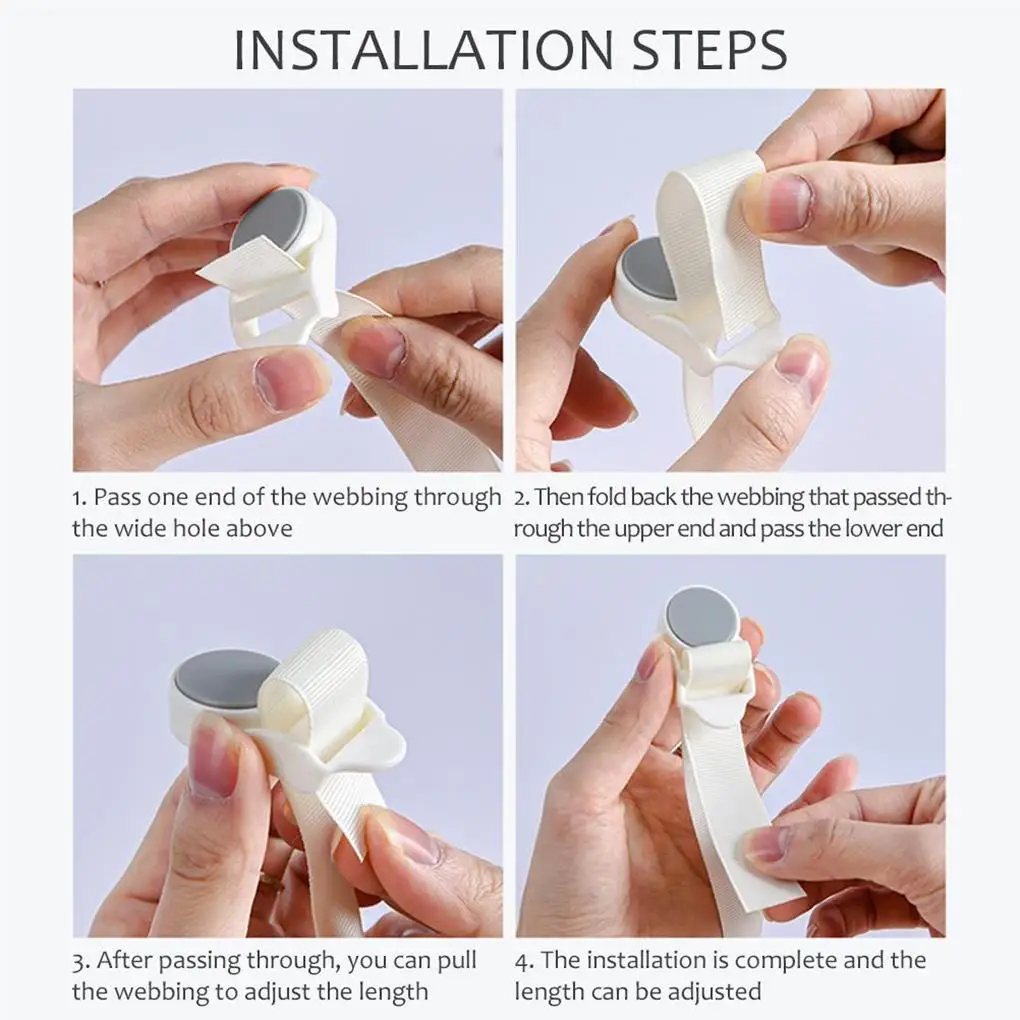 INSTALLATION STEPS

1. Pass one end of the webbing through the wide hole above

2. Then fold back the webbing that passed through the upper end and pass the lower end

3. After passing through, you can pull the webbing to adjust the length

4. The installation is complete and the length can be adjusted