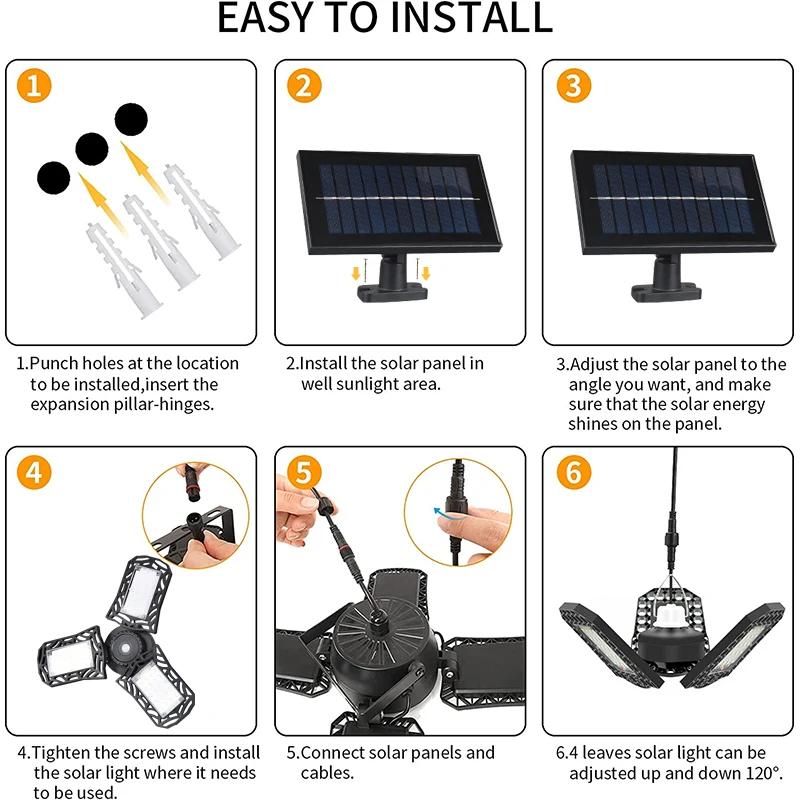 EASY TO INSTALL

1

1.Punch holes at the location to be installed,insert the expansion pillar-hinges.

2

2.Install the solar panel in well sunlight area.

3

3.Adjust the solar panel to the angle you want, and make sure that the solar energy shines on the panel.

4

4.Tighten the screws and install the solar light where it needs to be used.

5

5.Connect solar panels and cables.

6

6.4 leaves solar light can be adjusted up and down 120°.