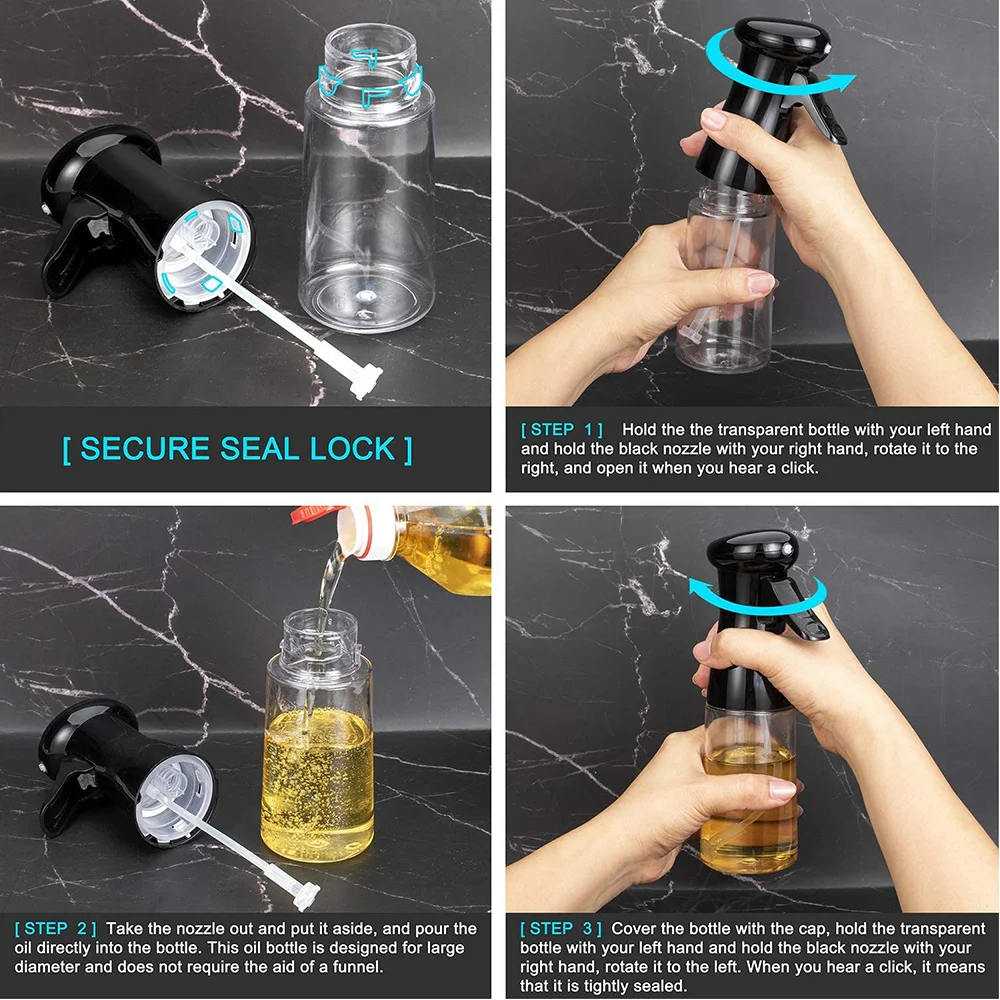 [ SECURE SEAL LOCK ]

[ STEP 1 ] Hold the the transparent bottle with your left hand and hold the black nozzle with your right hand, rotate it to the right, and open it when you hear a click.

[ STEP 2 ] Take the nozzle out and put it aside, and pour the oil directly into the bottle. This oil bottle is designed for large diameter and does not require the aid of a funnel.

[ STEP 3 ] Cover the bottle with the cap, hold the transparent bottle with your left hand and hold the black nozzle with your right hand, rotate it to the left. When you hear a click, it means that it is tightly sealed.