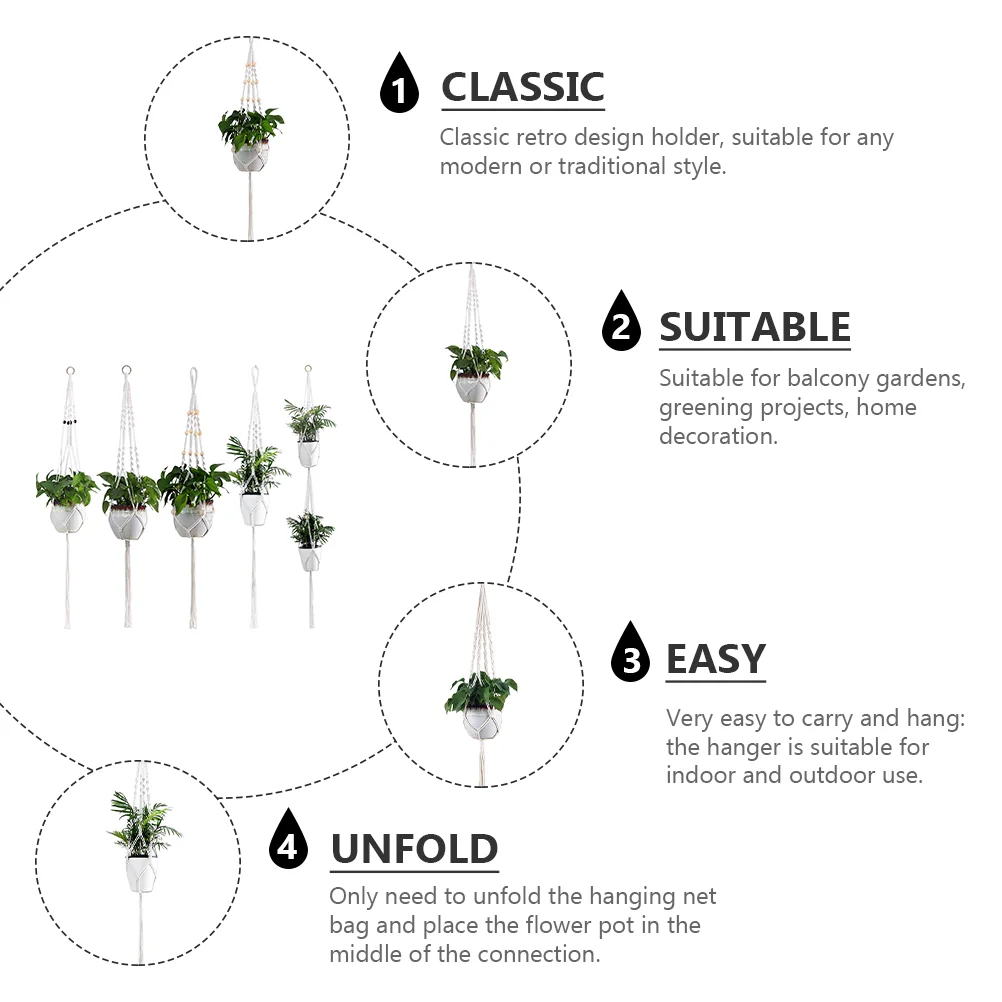 1 CLASSIC
Classic retro design holder, suitable for any modern or traditional style.

2 SUITABLE
Suitable for balcony gardens, greening projects, home decoration.

3 EASY
Very easy to carry and hang: the hanger is suitable for indoor and outdoor use.

4 UNFOLD
Only need to unfold the hanging net bag and place the flower pot in the middle of the connection.