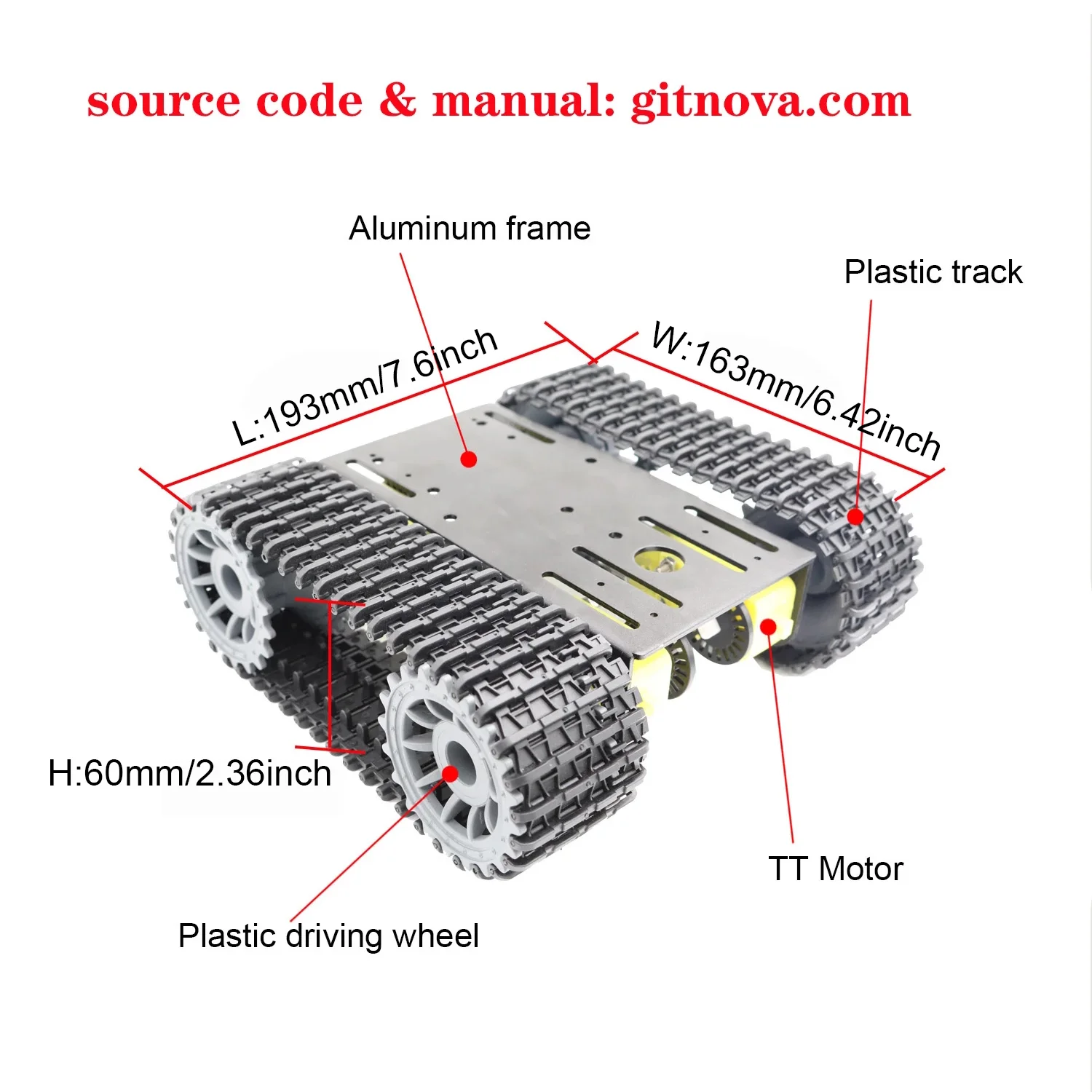 source code & manual: gitnova.com

Aluminum frame

Plastic track

L:193mm/7.6inch

W:163mm/6.42inch

H:60mm/2.36inch

TT Motor

Plastic driving wheel