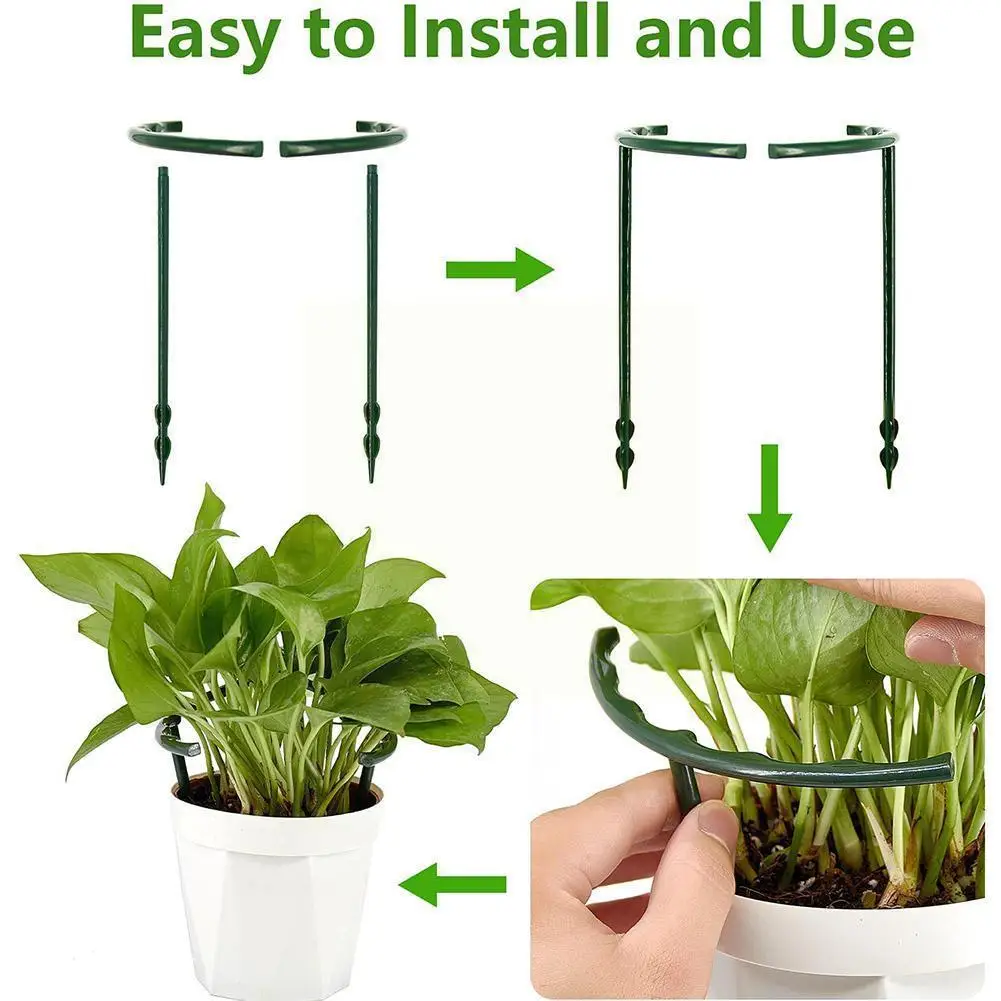 Easy to Install and Use