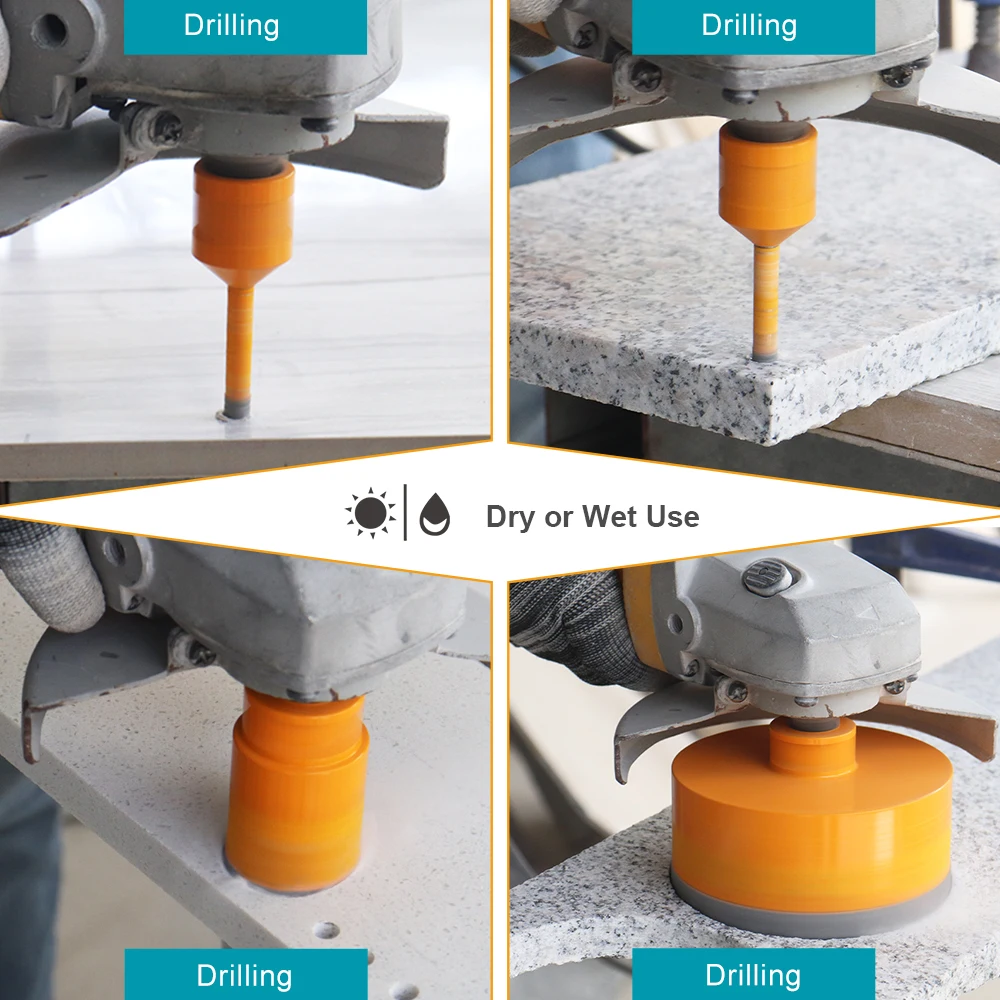 Drilling

Drilling

Dry or Wet Use

Drilling

Drilling