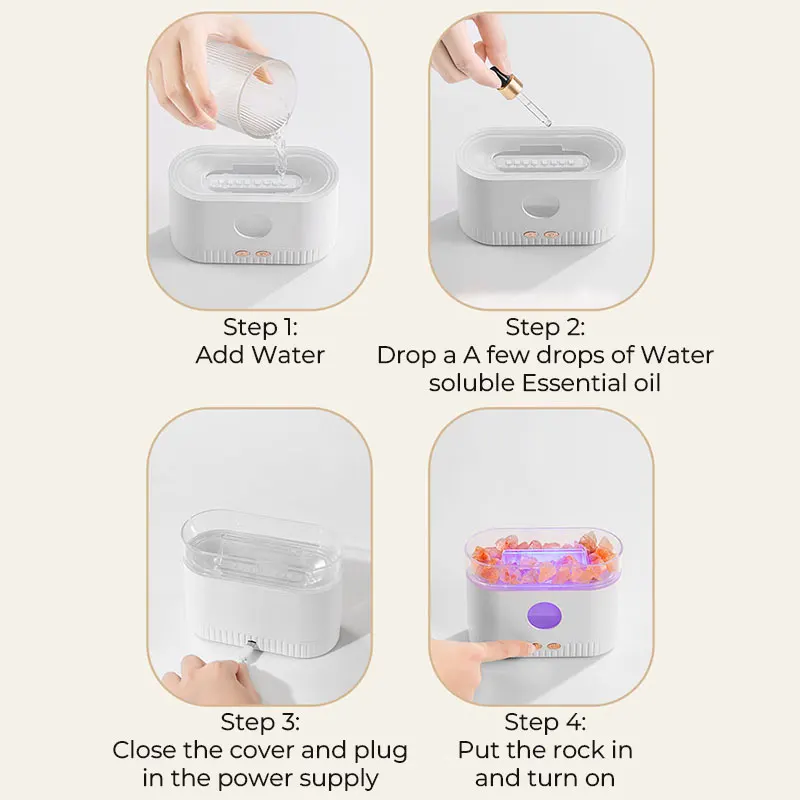 Step 1:
Add Water

Step 2:
Drop a A few drops of Water soluble Essential oil

Step 3:
Close the cover and plug in the power supply

Step 4:
Put the rock in and turn on