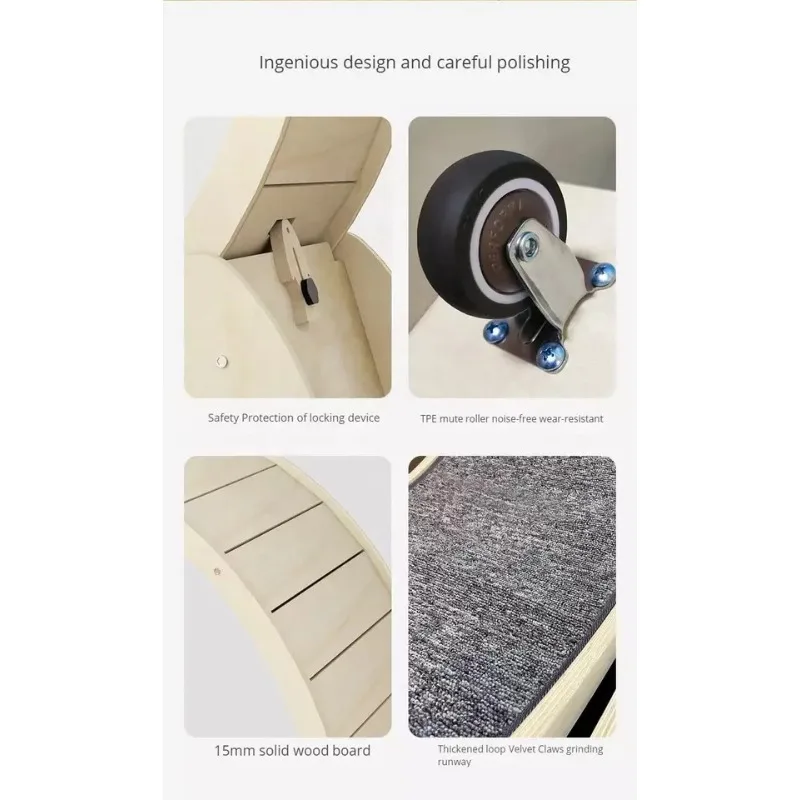 Ingenious design and careful polishing

Safety Protection of locking device

TPE mute roller noise-free wear-resistant

15mm solid wood board

Thickened loop Velvet Claws grinding runway