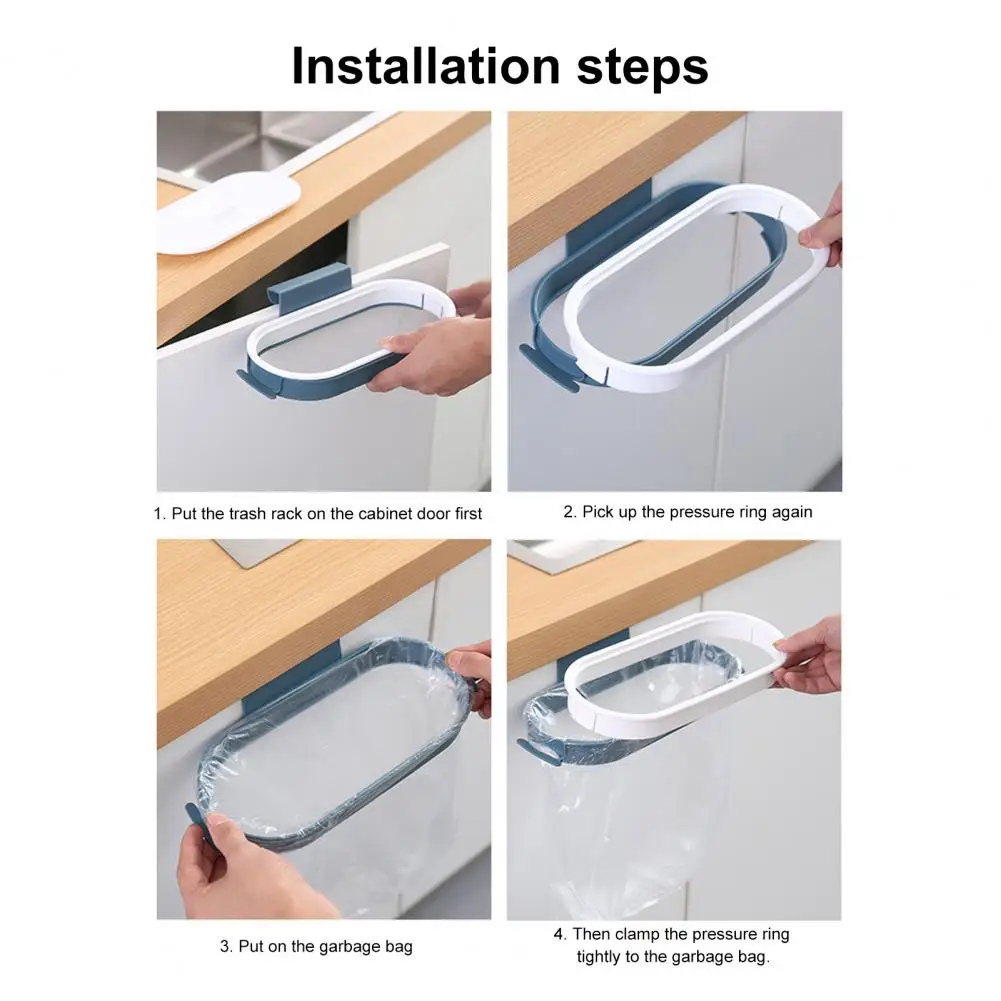 Installation steps

1. Put the trash rack on the cabinet door first

2. Pick up the pressure ring again

3. Put on the garbage bag

4. Then clamp the pressure ring tightly to the garbage bag.