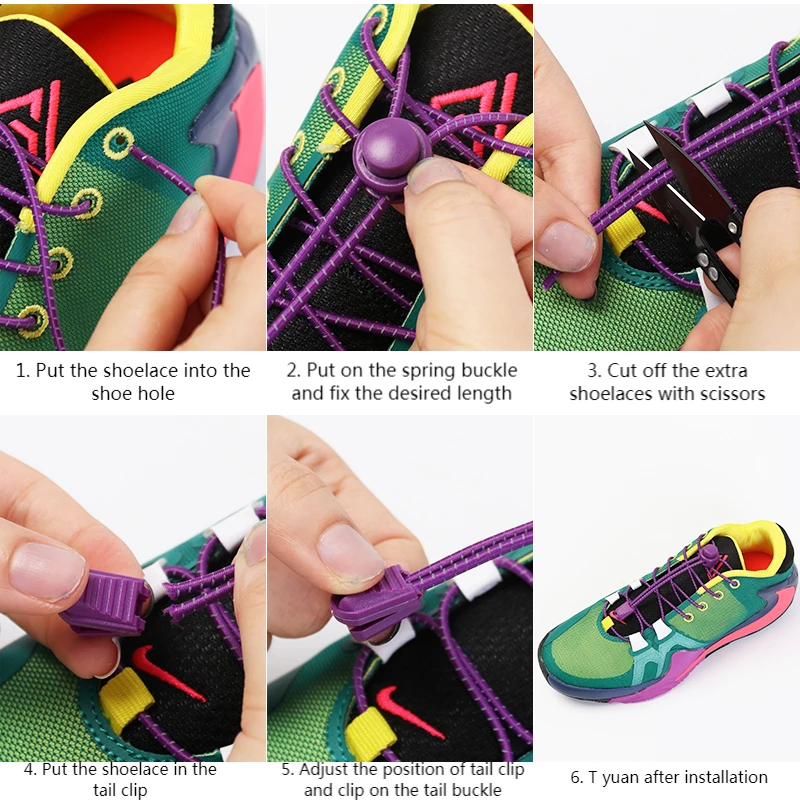 1. Put the shoelace into the shoe hole

2. Put on the spring buckle and fix the desired length

3. Cut off the extra shoelaces with scissors

4. Put the shoelace in the tail clip

5. Adjust the position of tail clip and clip on the tail buckle

6. T yuan after installation