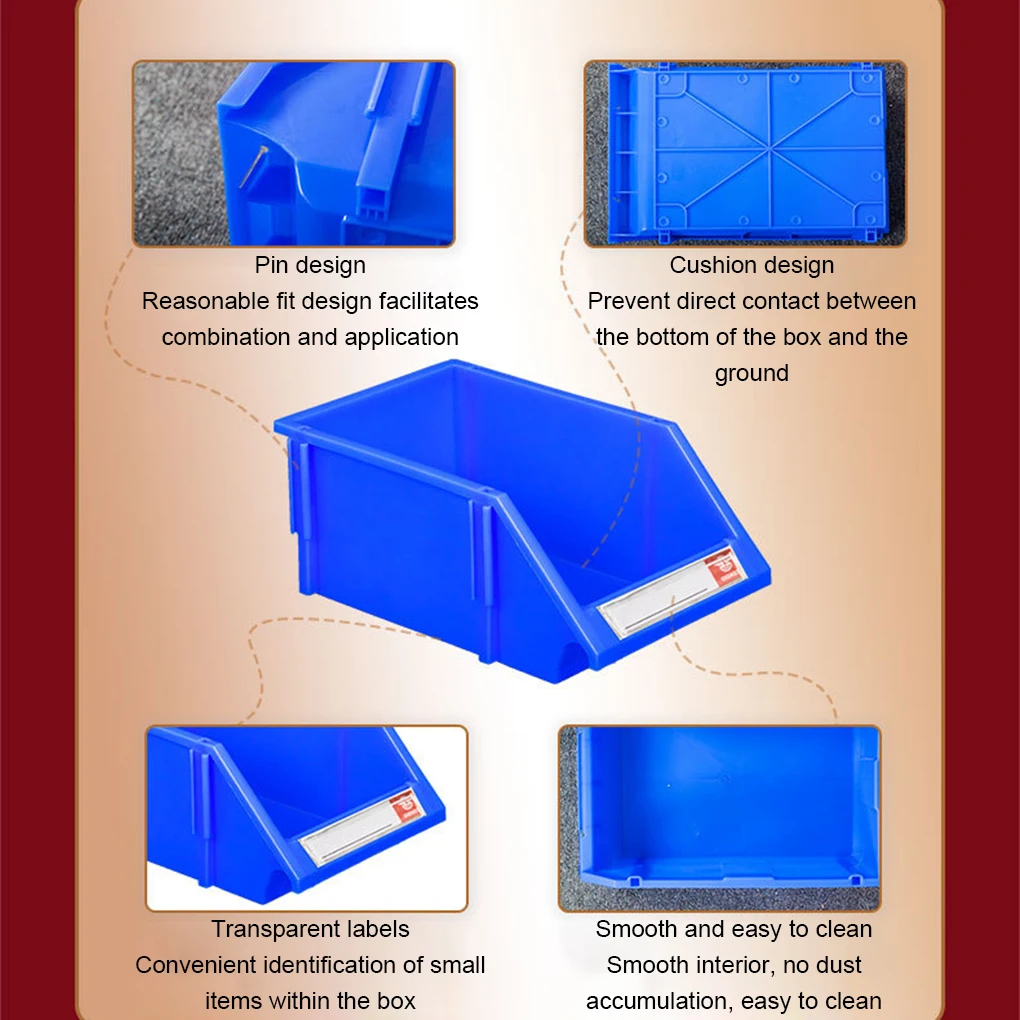 Pin design
Reasonable fit design facilitates combination and application

Cushion design
Prevent direct contact between the bottom of the box and the ground

Transparent labels
Convenient identification of small items within the box

Smooth and easy to clean
Smooth interior, no dust accumulation, easy to clean