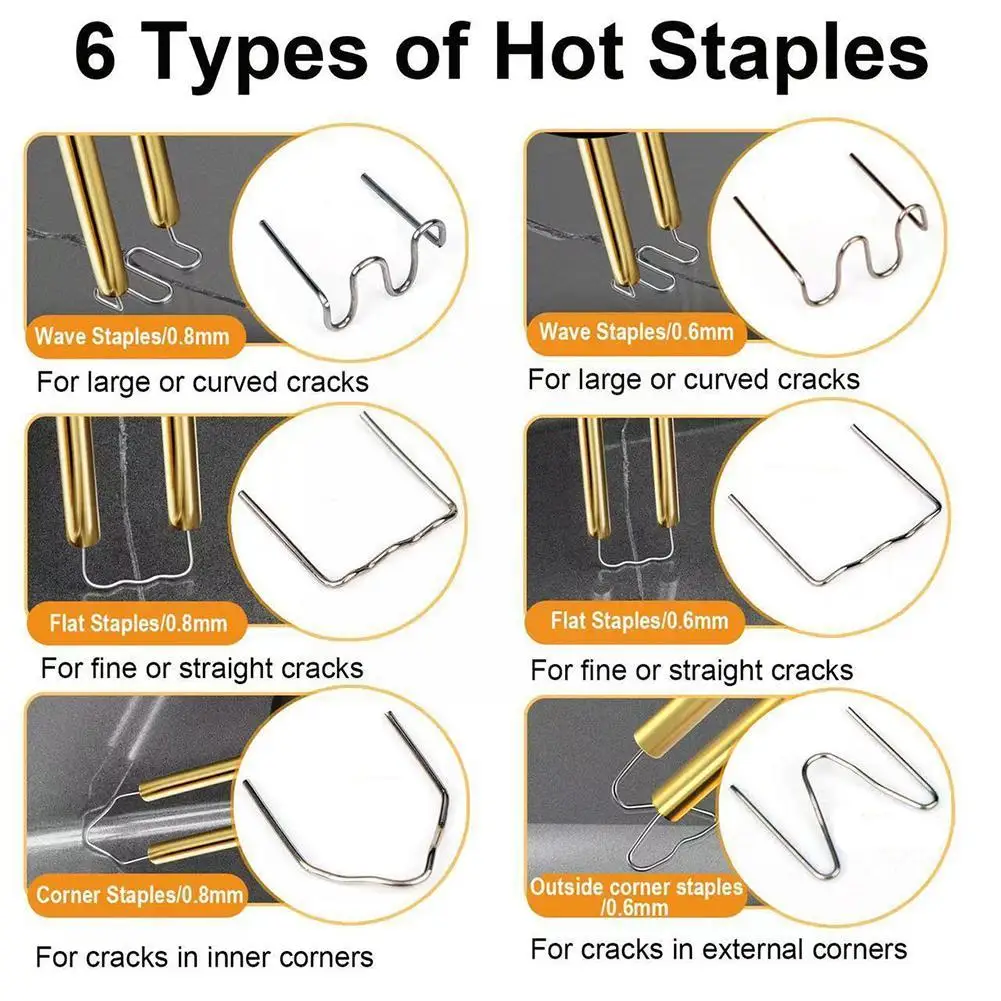 6 Types of Hot Staples

Wave Staples/0.8mm

For large or curved cracks

Wave Staples/0.6mm

For large or curved cracks

Flat Staples/0.8mm

For fine or straight cracks

Flat Staples/0.6mm

For fine or straight cracks

Corner Staples/0.8mm

For cracks in inner corners

Outside corner staples /0.6mm

For cracks in external corners