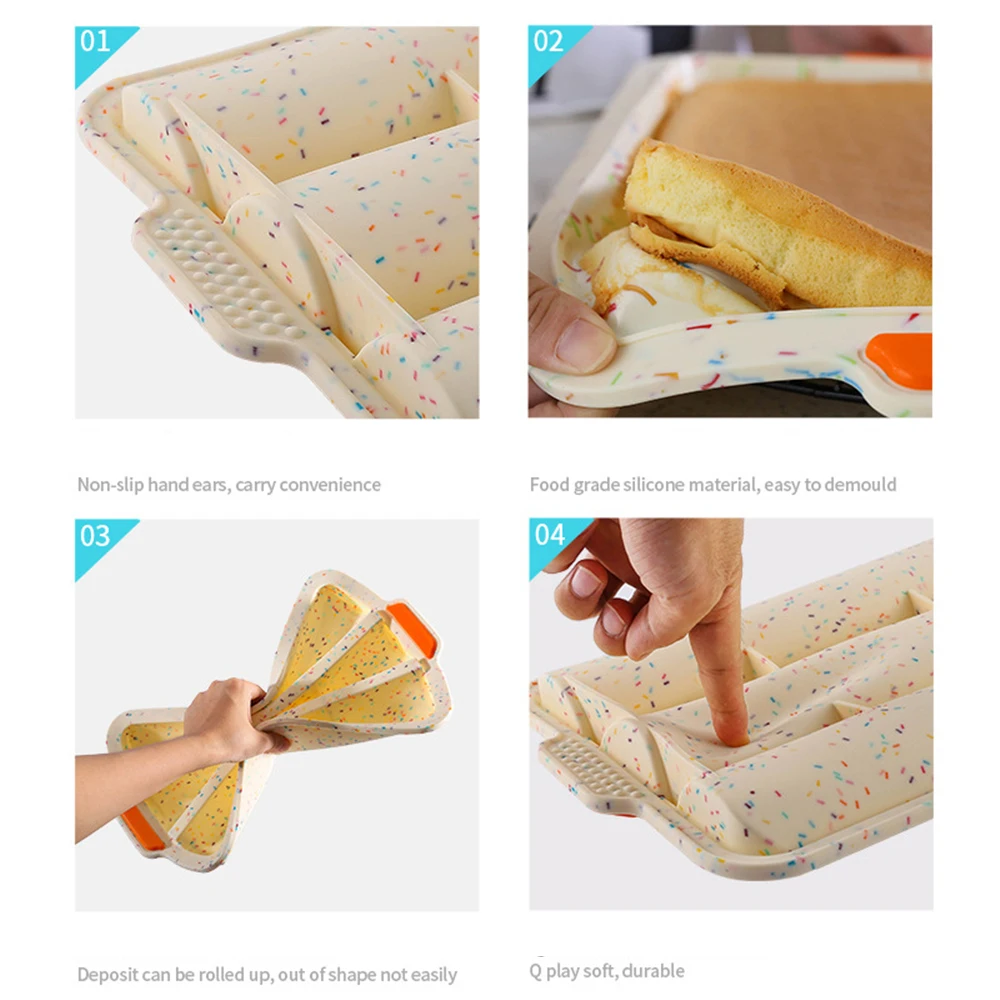 01

Non-slip hand ears, carry convenience

02

Food grade silicone material, easy to demould

03

Deposit can be rolled up, out of shape not easily

04

Q play soft, durable