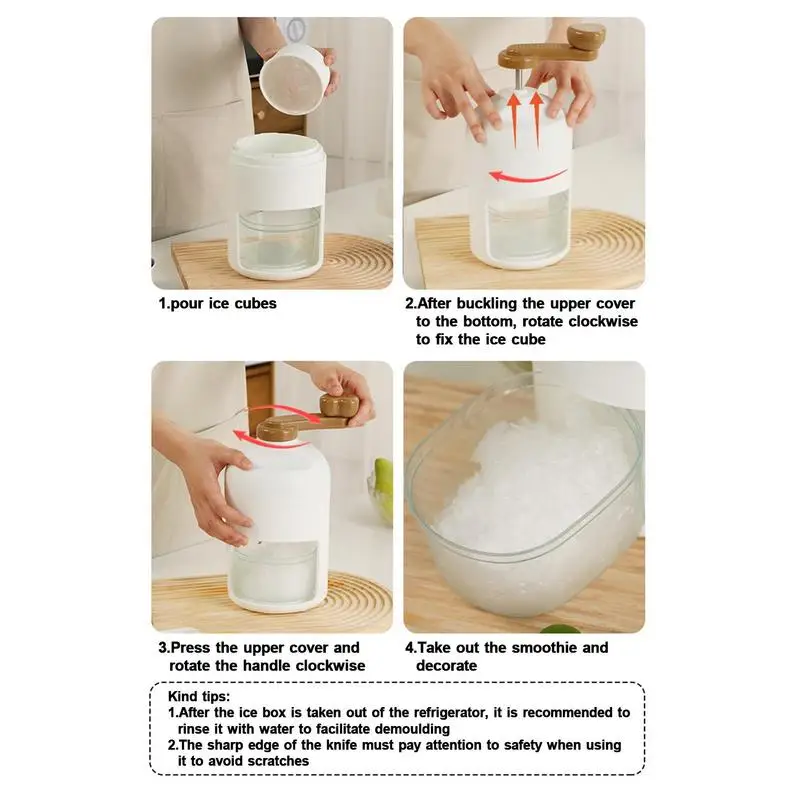 1.pour ice cubes

2.After buckling the upper cover to the bottom, rotate clockwise to fix the ice cube

3.Press the upper cover and rotate the handle clockwise

4.Take out the smoothie and decorate

Kind tips:
1.After the ice box is taken out of the refrigerator, it is recommended to rinse it with water to facilitate demoulding
2.The sharp edge of the knife must pay attention to safety when using it to avoid scratches