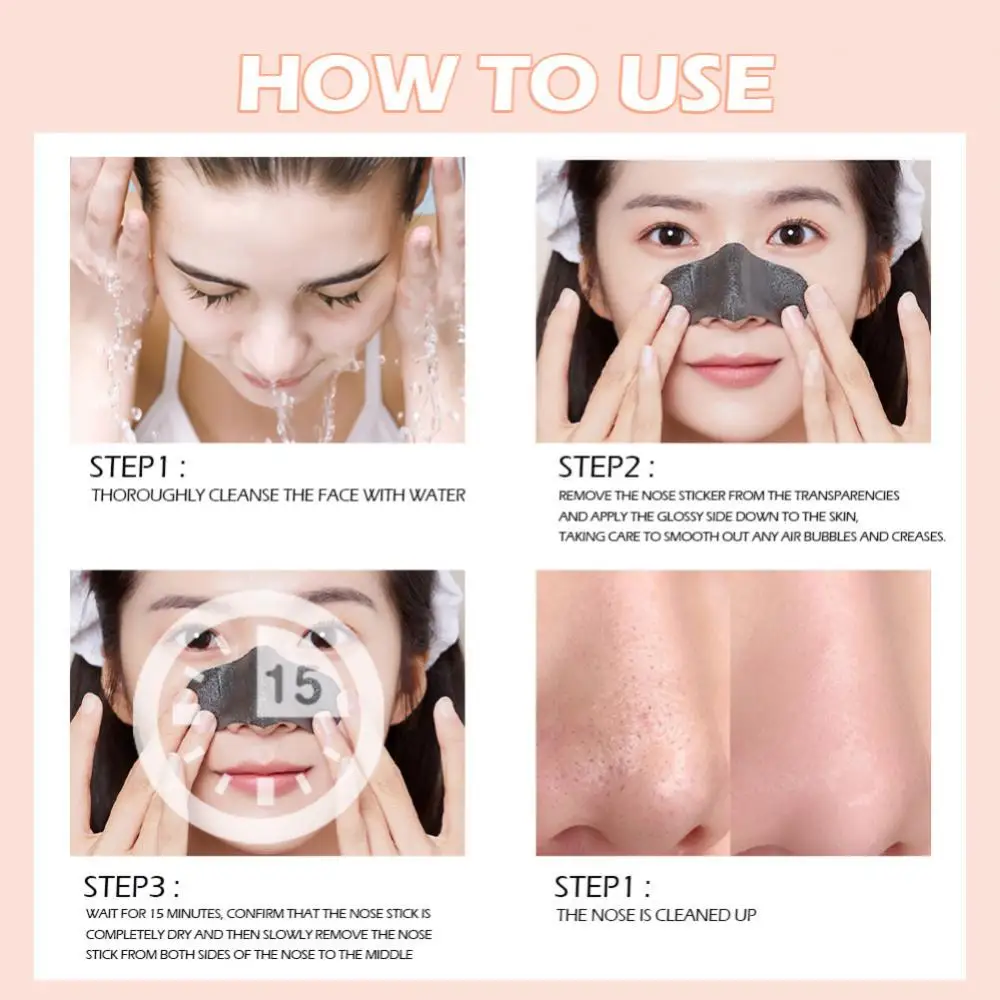 HOW TO USE

STEP1 :
THOROUGHLY CLEANSE THE FACE WITH WATER

STEP2 :
REMOVE THE NOSE STICKER FROM THE TRANSPARENCIES AND APPLY THE GLOSSY SIDE DOWN TO THE SKIN, TAKING CARE TO SMOOTH OUT ANY AIR BUBBLES AND CREASES.

15

STEP3 :
WAIT FOR 15 MINUTES, CONFIRM THAT THE NOSE STICK IS COMPLETELY DRY AND THEN SLOWLY REMOVE THE NOSE STICK FROM BOTH SIDES OF THE NOSE TO THE MIDDLE

STEP1 :
THE NOSE IS CLEANED UP