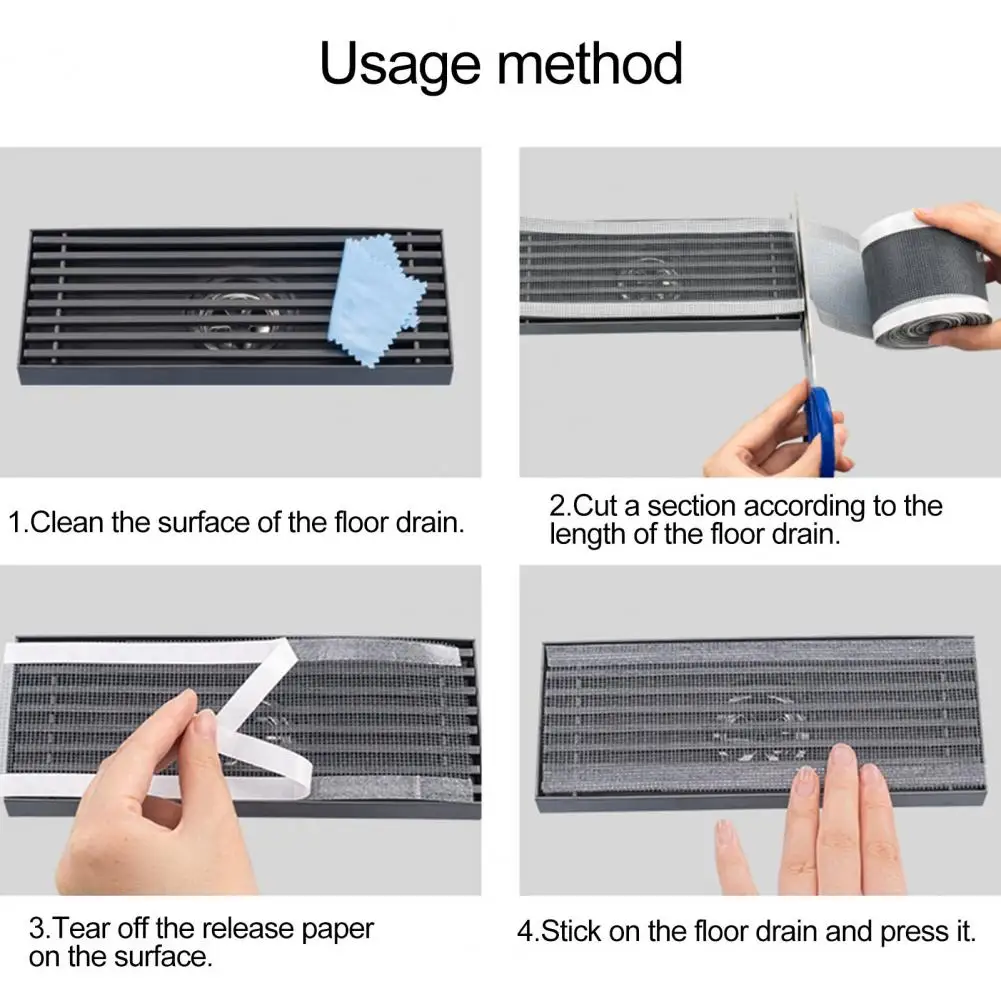 Usage method

1.Clean the surface of the floor drain.

2.Cut a section according to the length of the floor drain.

3.Tear off the release paper on the surface.

4.Stick on the floor drain and press it.