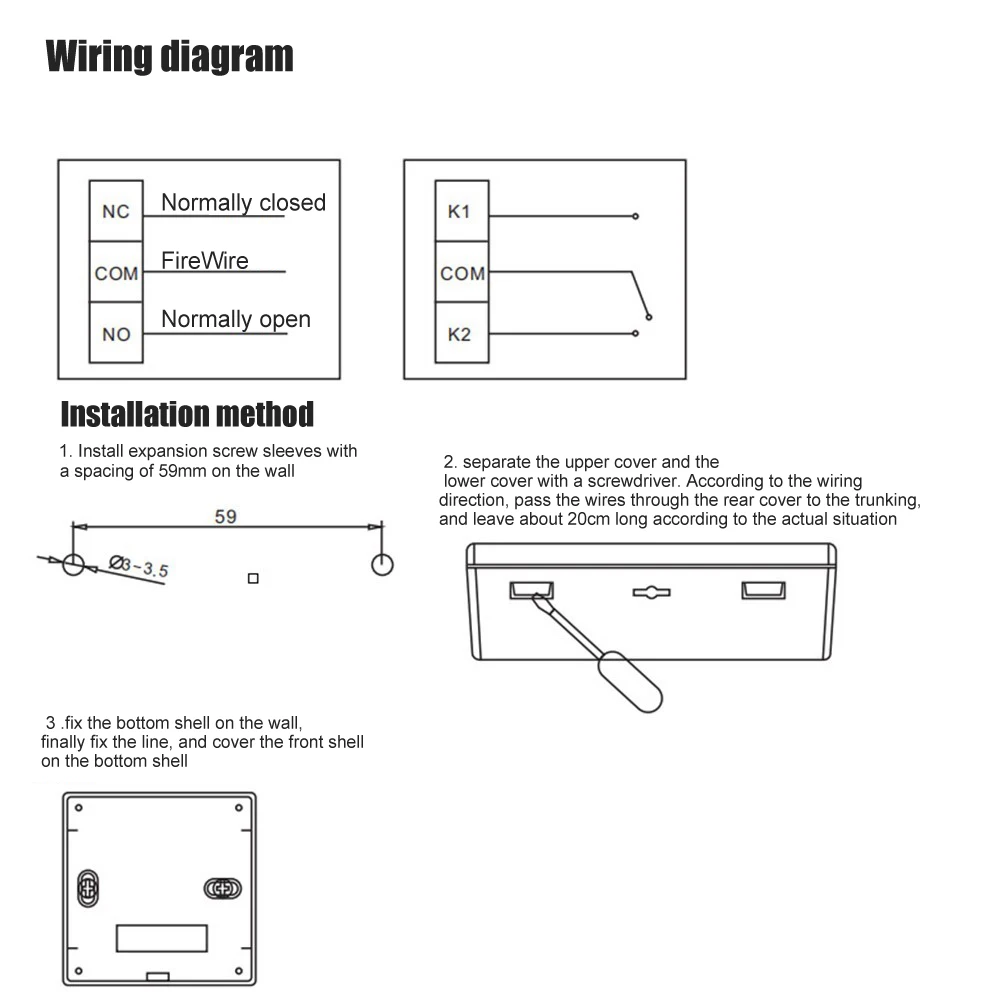 Wiring diagram

NC Normally closed
COM FireWire
NO Normally open

K1
COM
K2

Installation method

1. Install expansion screw sleeves with a spacing of 59mm on the wall

59
Ø3~3.5

2. separate the upper cover and the lower cover with a screwdriver. According to the wiring direction, pass the wires through the rear cover to the trunking, and leave about 20cm long according to the actual situation

3 .fix the bottom shell on the wall, finally fix the line, and cover the front shell on the bottom shell