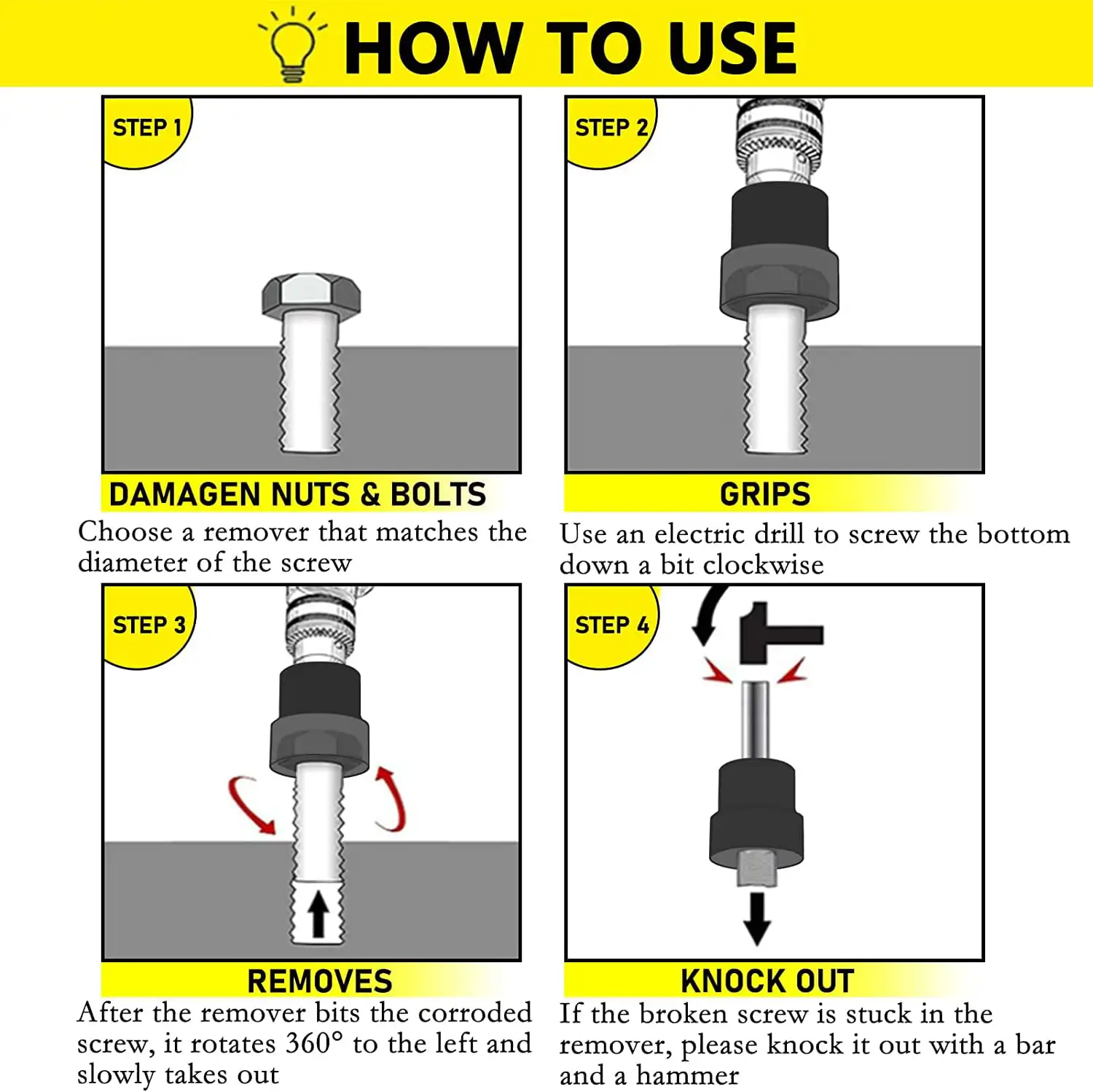 HOW TO USE

STEP 1

DAMAGEN NUTS & BOLTS

Choose a remover that matches the diameter of the screw

STEP 2

GRIPS

Use an electric drill to screw the bottom down a bit clockwise

STEP 3

REMOVES

After the remover bits the corroded screw, it rotates 360° to the left and slowly takes out

STEP 4

KNOCK OUT

If the broken screw is stuck in the remover, please knock it out with a bar and a hammer