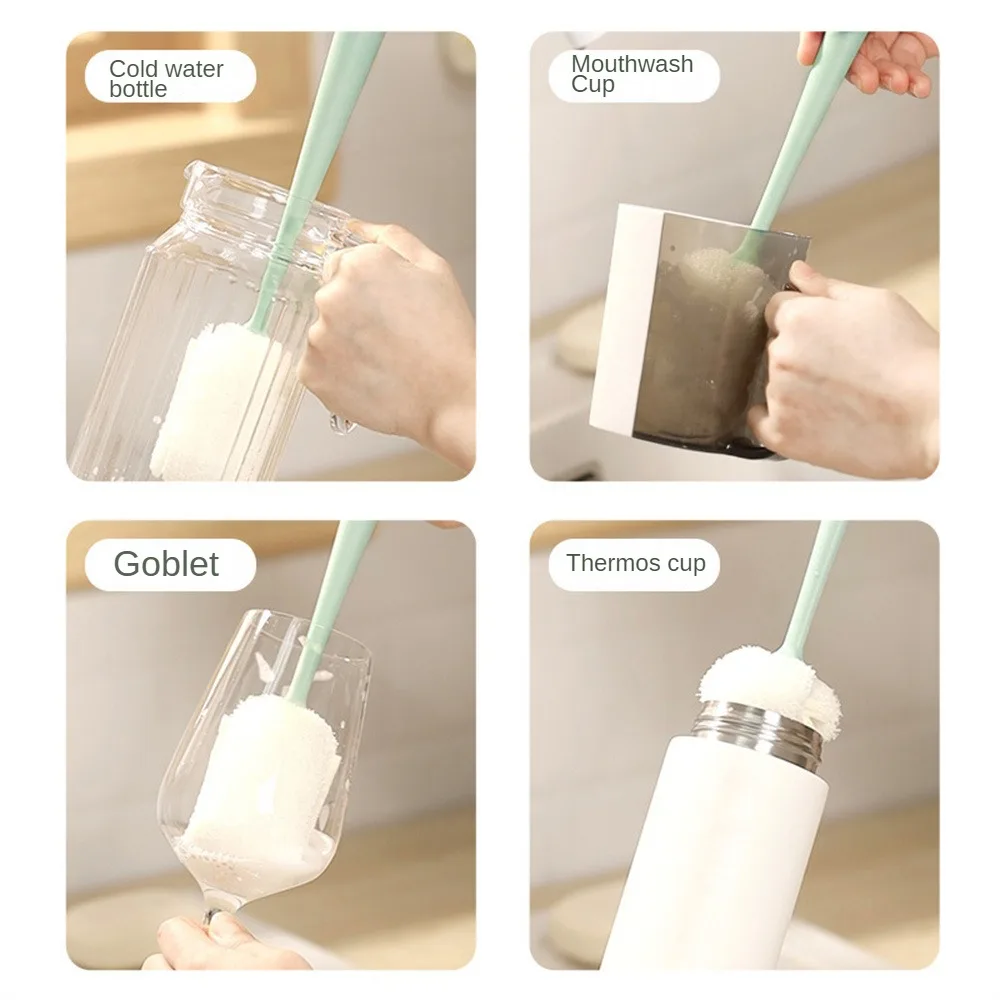 Cold water bottle

Mouthwash Cup

Goblet

Thermos cup