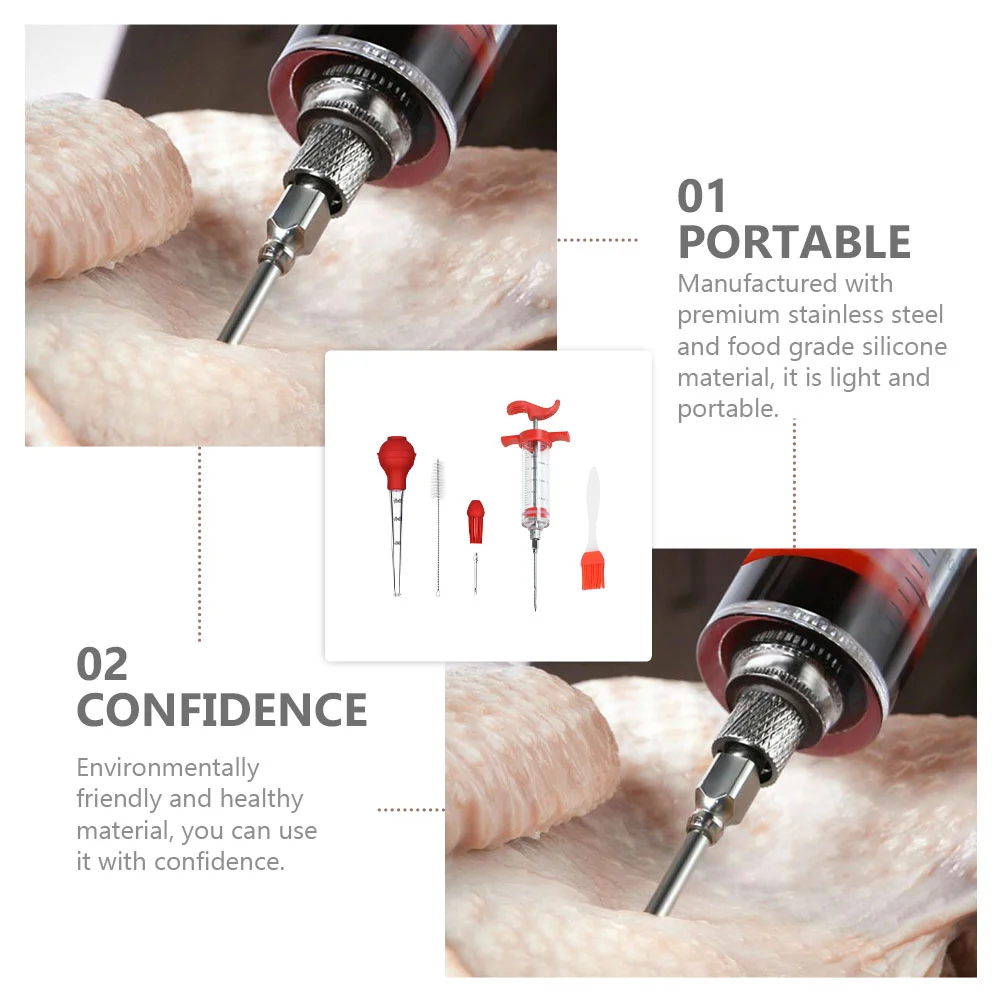 01
PORTABLE

Manufactured with premium stainless steel and food grade silicone material, it is light and portable.

02
CONFIDENCE

Environmentally friendly and healthy material, you can use it with confidence.