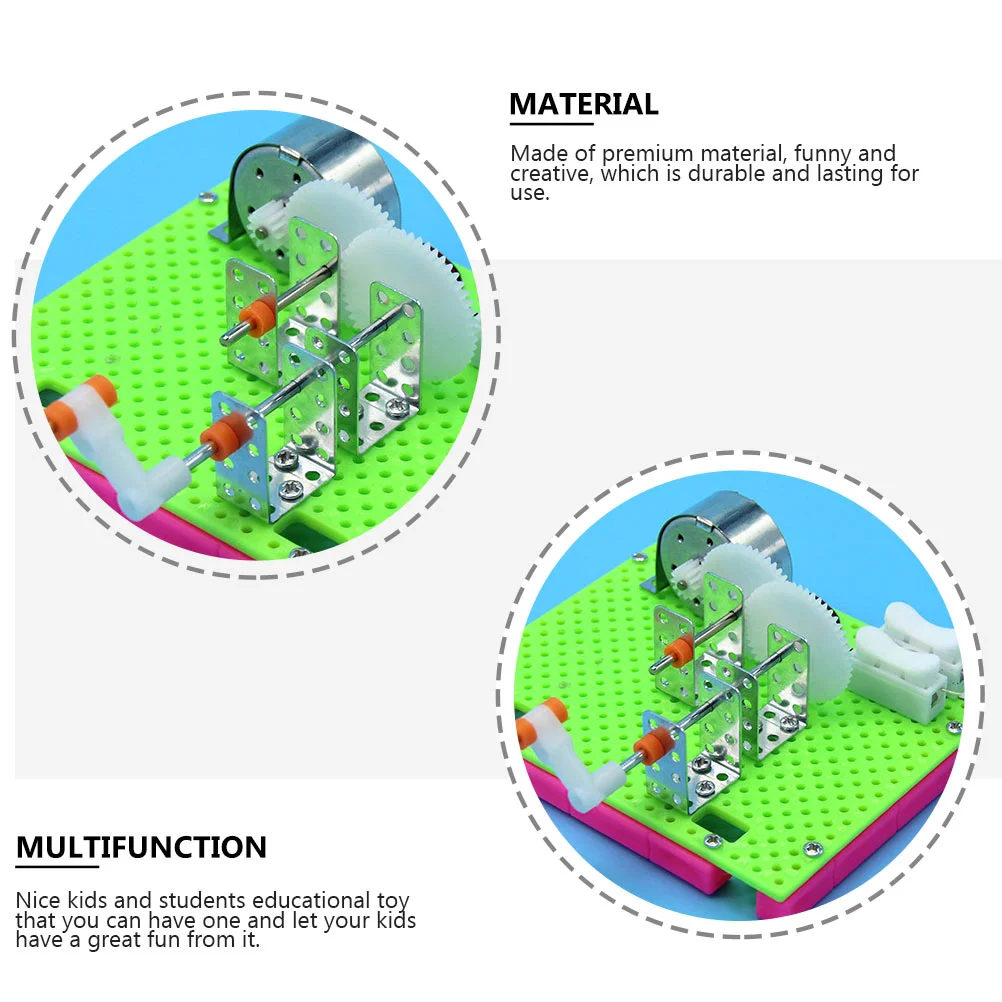 MATERIAL

Made of premium material, funny and creative, which is durable and lasting for use.

MULTIFUNCTION

Nice kids and students educational toy that you can have one and let your kids have a great fun from it.