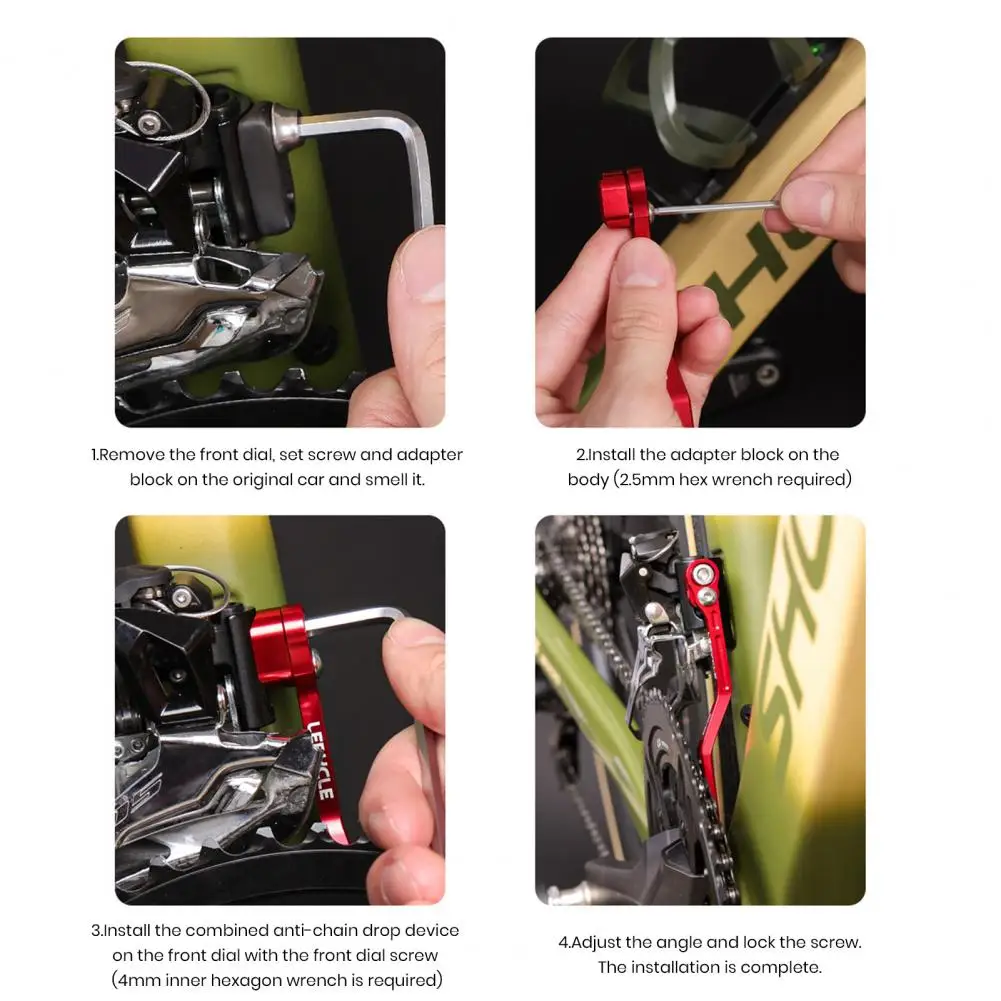 1.Remove the front dial, set screw and adapter block on the original car and smell it.

2.Install the adapter block on the body (2.5mm hex wrench required)

LEBYCLE

3.Install the combined anti-chain drop device on the front dial with the front dial screw (4mm inner hexagon wrench is required)

4.Adjust the angle and lock the screw. The installation is complete.