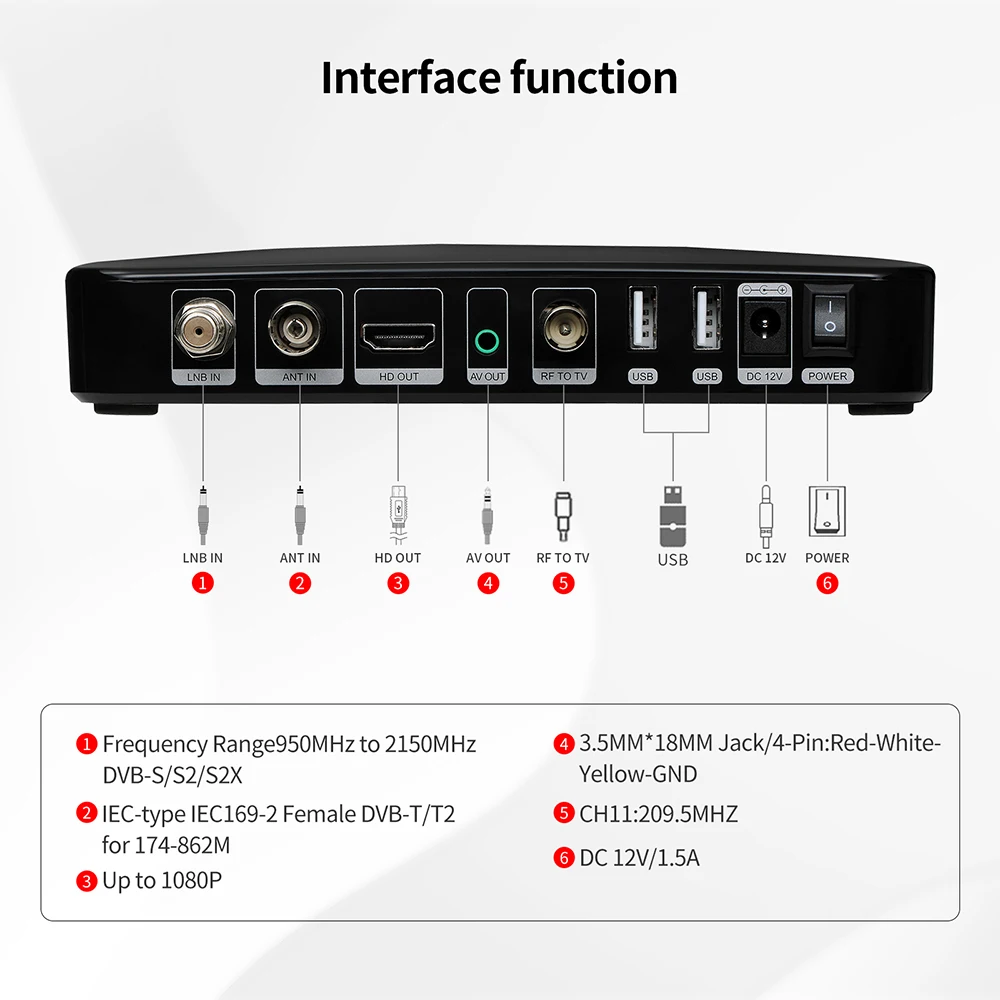 Interface function

LNB IN
ANT IN
HD OUT
AV OUT
RF TO TV
USB
USB
DC 12V
POWER

LNB IN
1
ANT IN
2
HD OUT
3
AV OUT
4
RF TO TV
5
USB
DC 12V
POWER
6

1 Frequency Range950MHz to 2150MHz DVB-S/S2/S2X

2 IEC-type IEC169-2 Female DVB-T/T2 for 174-862M

3 Up to 1080P

4 3.5MM*18MM Jack/4-Pin:Red-White-Yellow-GND

5 CH11:209.5MHZ

6 DC 12V/1.5A