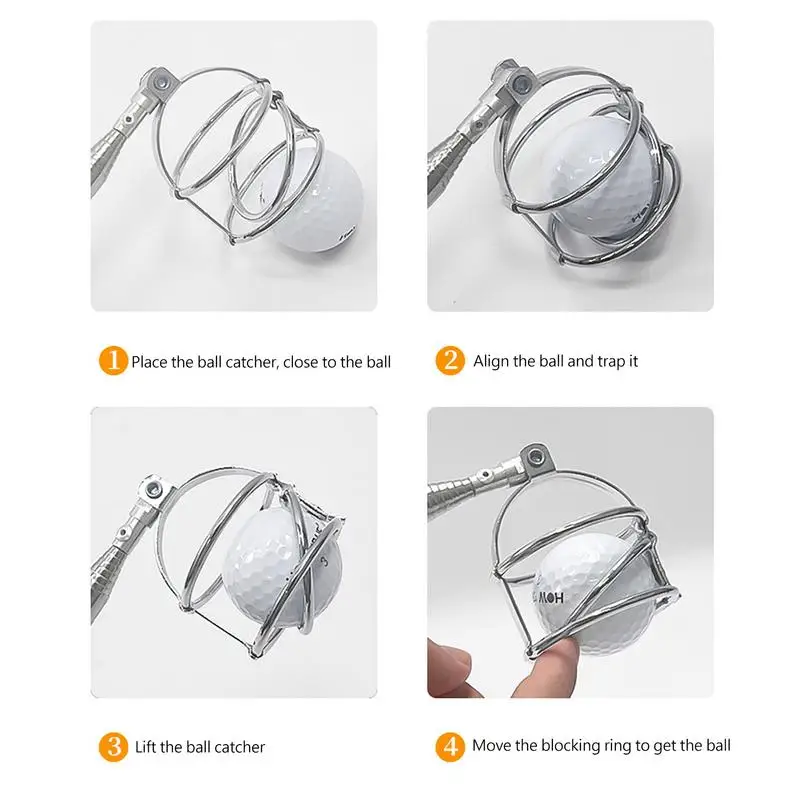 1 Place the ball catcher, close to the ball

2 Align the ball and trap it

3 Lift the ball catcher

4 Move the blocking ring to get the ball