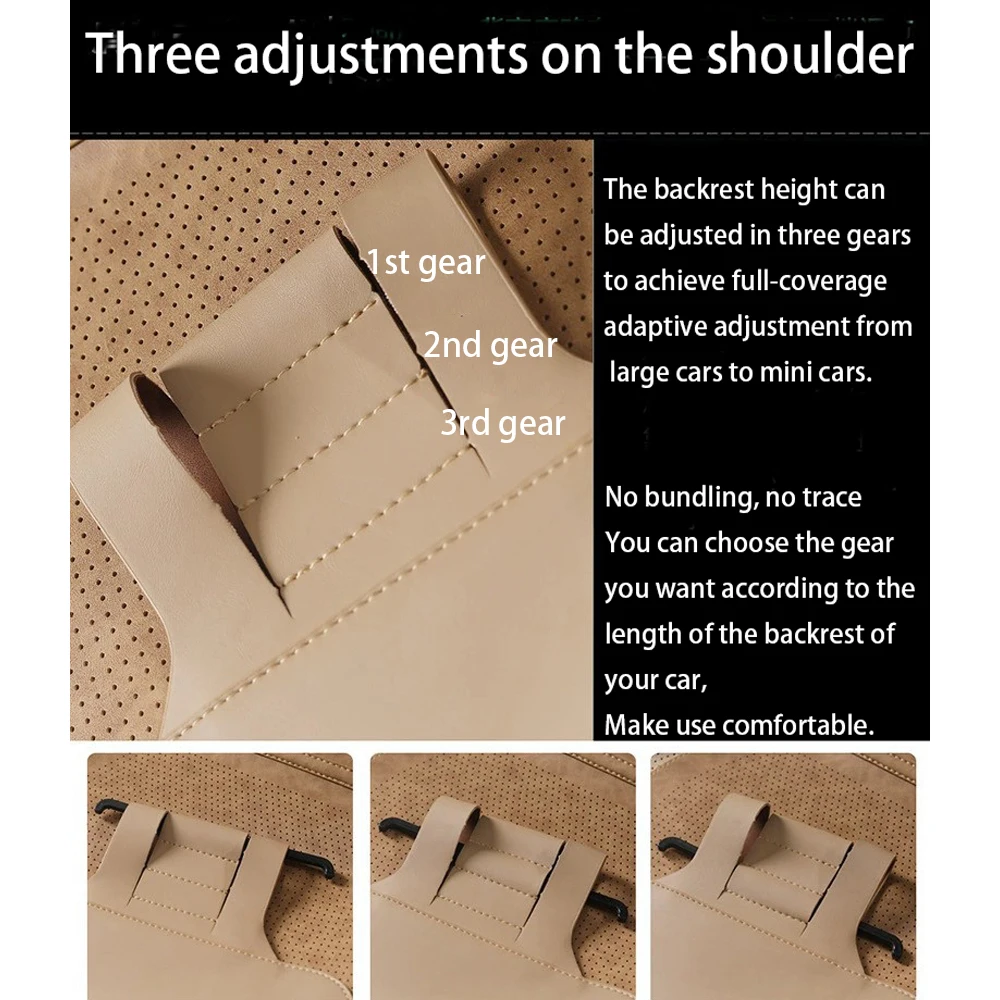 Three adjustments on the shoulder

1st gear
2nd gear
3rd gear

The backrest height can be adjusted in three gears to achieve full-coverage adaptive adjustment from large cars to mini cars.

No bundling, no trace
You can choose the gear you want according to the length of the backrest of your car,
Make use comfortable.