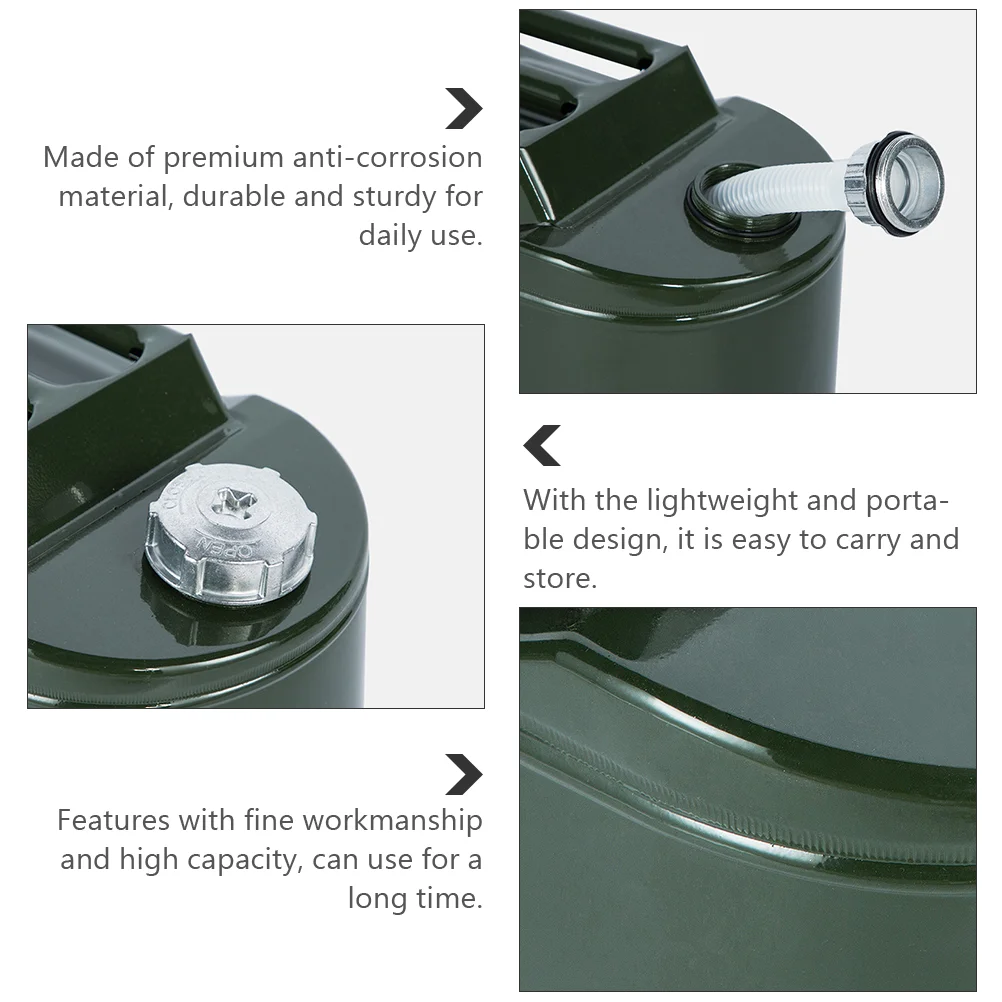 Made of premium anti-corrosion material, durable and sturdy for daily use.

OPEN

With the lightweight and portable design, it is easy to carry and store.

Features with fine workmanship and high capacity, can use for a long time.