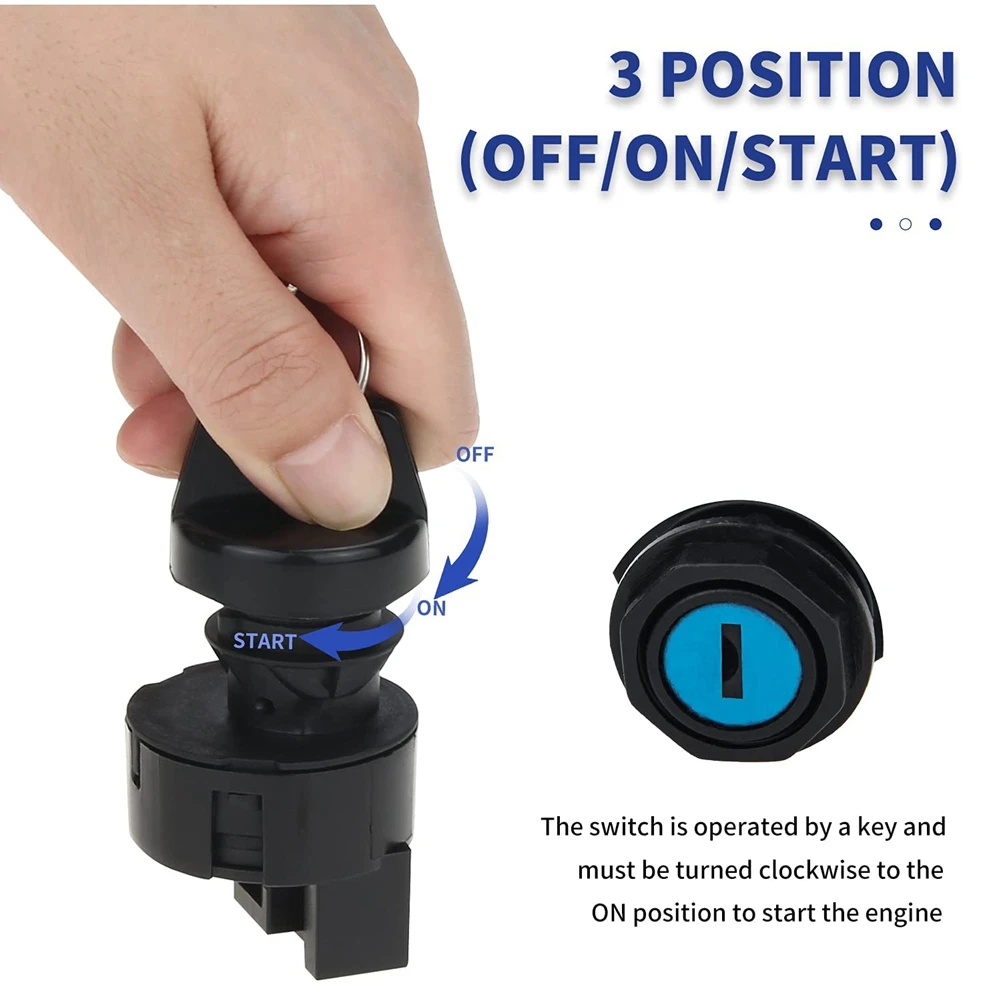 3 POSITION
(OFF/ON/START)

OFF
ON
START

The switch is operated by a key and must be turned clockwise to the ON position to start the engine