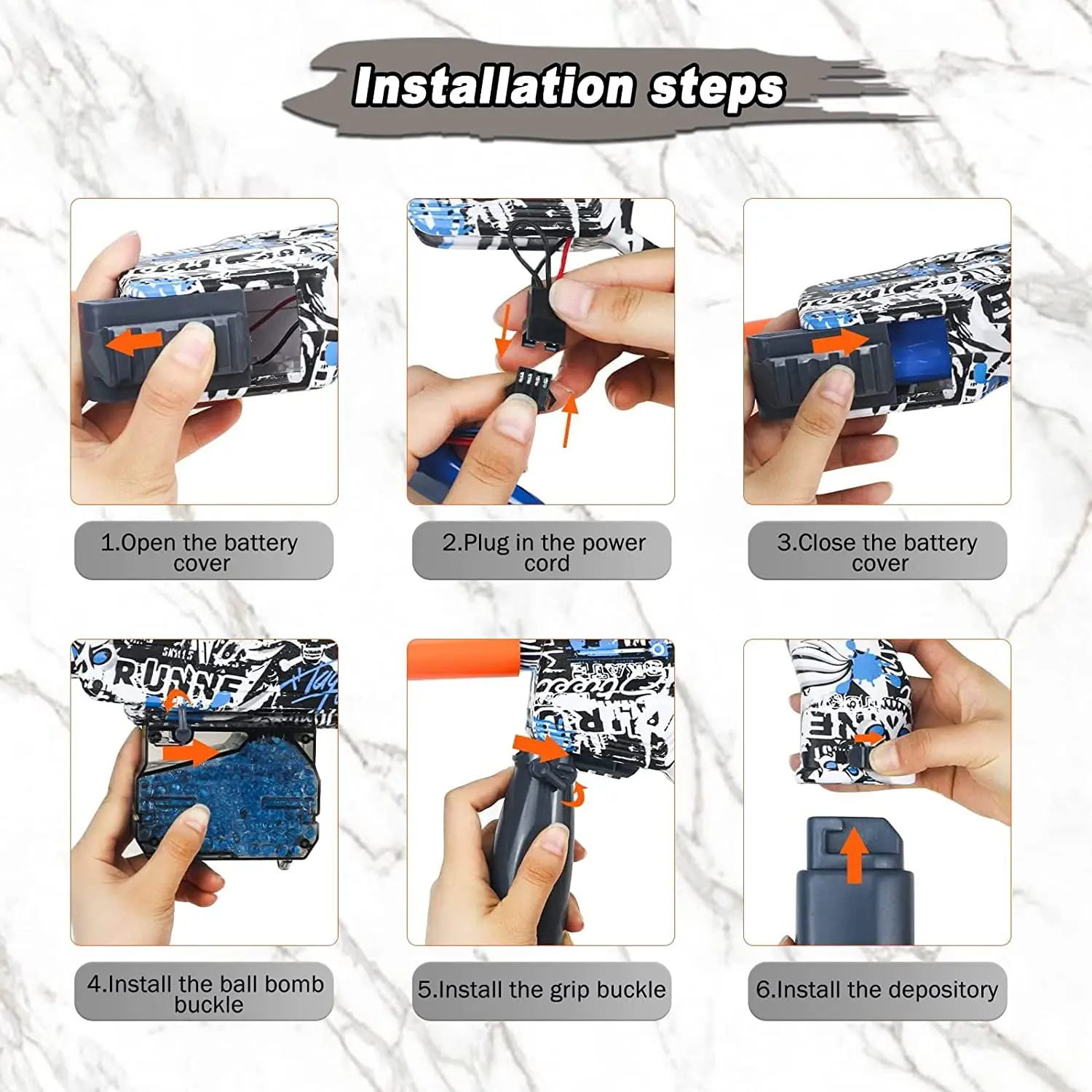 Installation steps

1.Open the battery cover

2.Plug in the power cord

3.Close the battery cover

4.Install the ball bomb buckle

5.Install the grip buckle

6.Install the depository