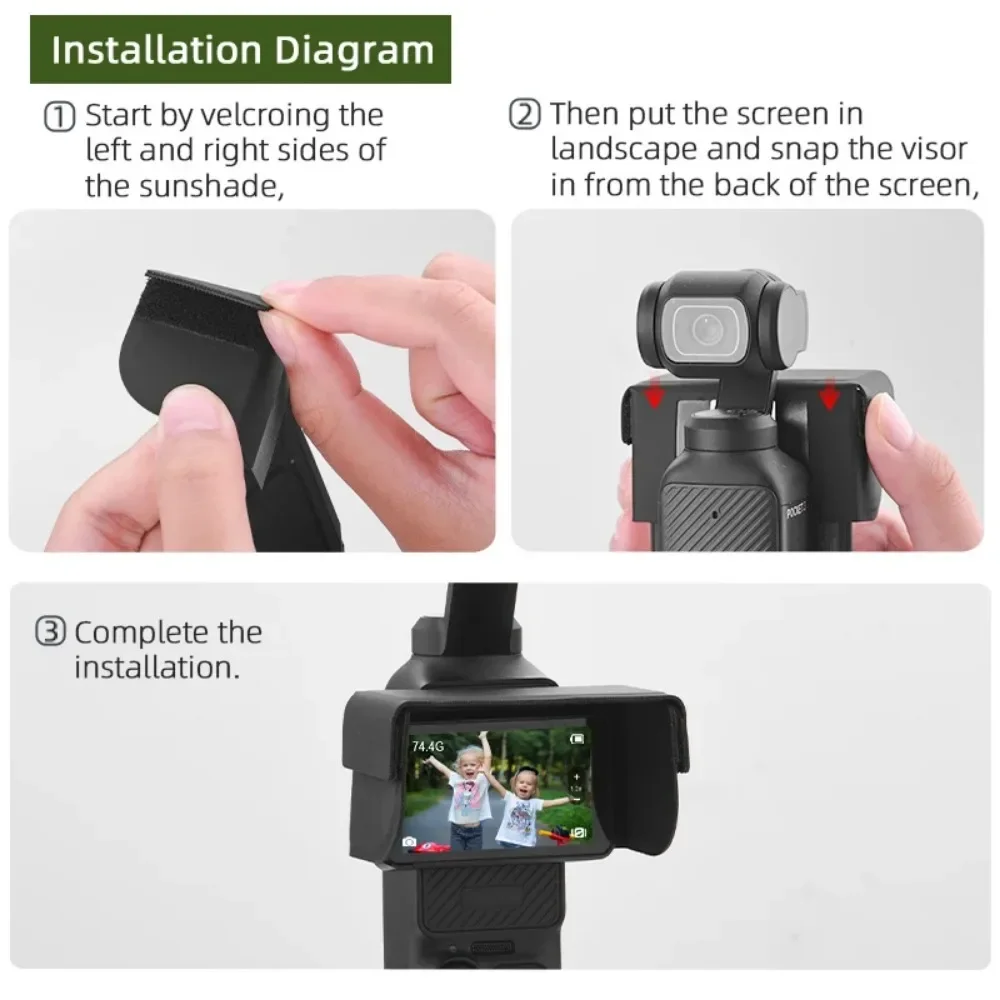 Installation Diagram

① Start by velcroing the left and right sides of the sunshade,

② Then put the screen in landscape and snap the visor in from the back of the screen,

POCKET

③ Complete the installation.

74.4G