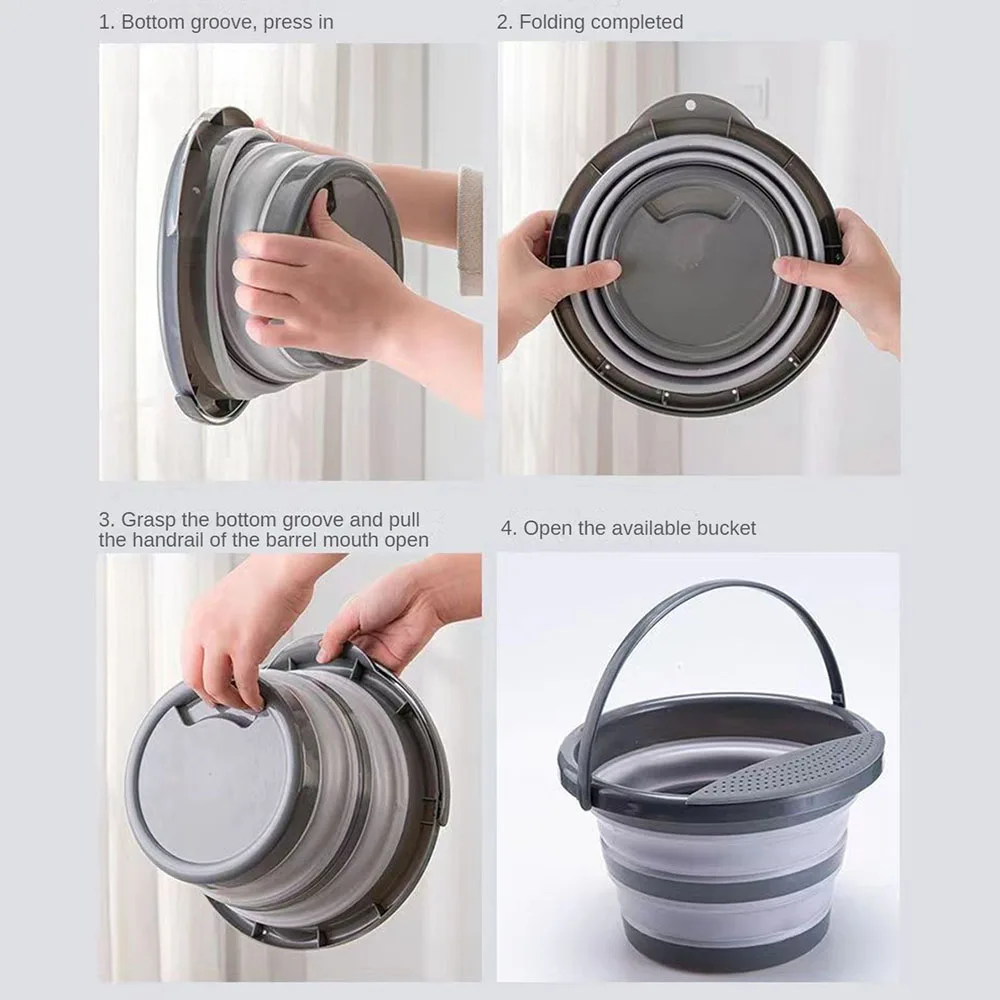 1. Bottom groove, press in

2. Folding completed

3. Grasp the bottom groove and pull the handrail of the barrel mouth open

4. Open the available bucket