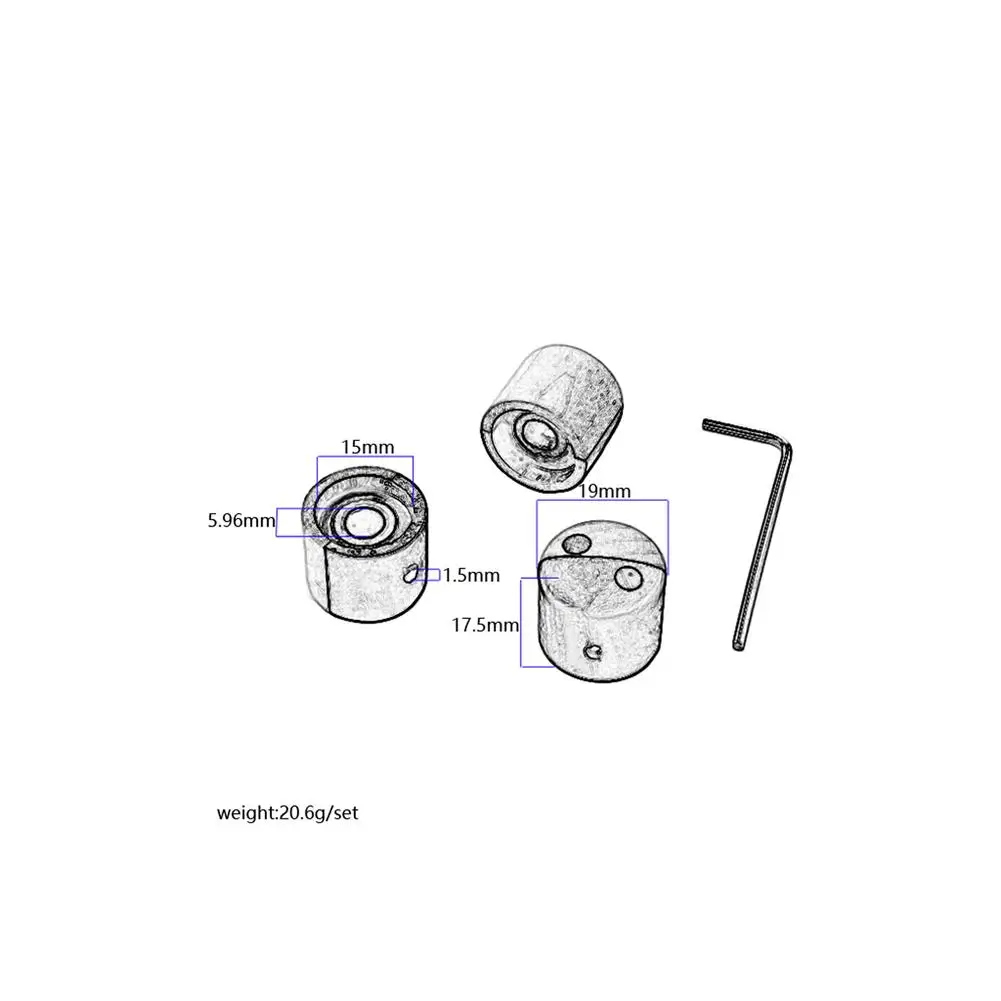 15mm
5.96mm
1.5mm
19mm
17.5mm

weight:20.6g/set