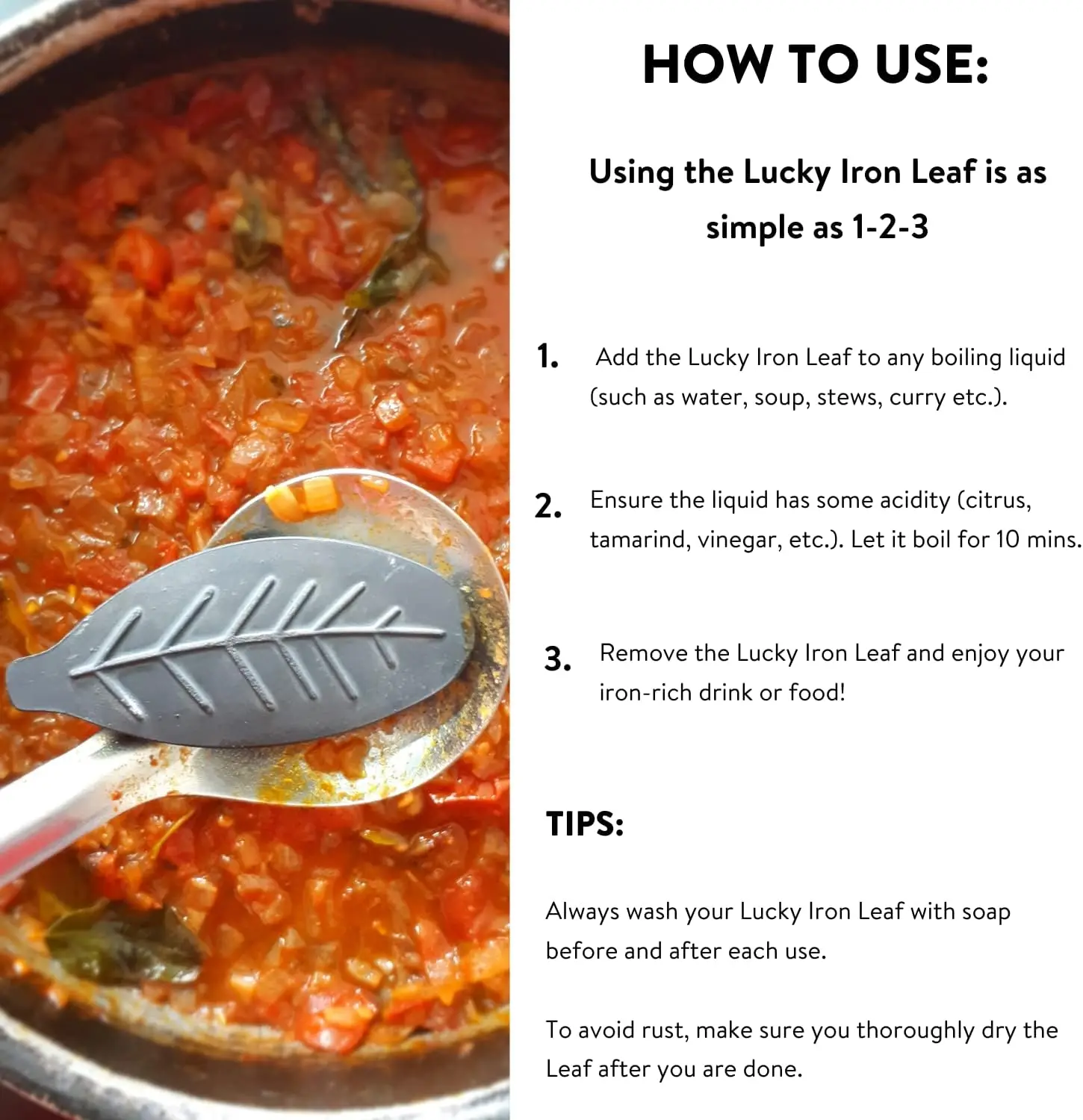 HOW TO USE:

Using the Lucky Iron Leaf is as simple as 1-2-3

1. Add the Lucky Iron Leaf to any boiling liquid (such as water, soup, stews, curry etc.).

2. Ensure the liquid has some acidity (citrus, tamarind, vinegar, etc.). Let it boil for 10 mins.

3. Remove the Lucky Iron Leaf and enjoy your iron-rich drink or food!

TIPS:

Always wash your Lucky Iron Leaf with soap before and after each use.

To avoid rust, make sure you thoroughly dry the Leaf after you are done.