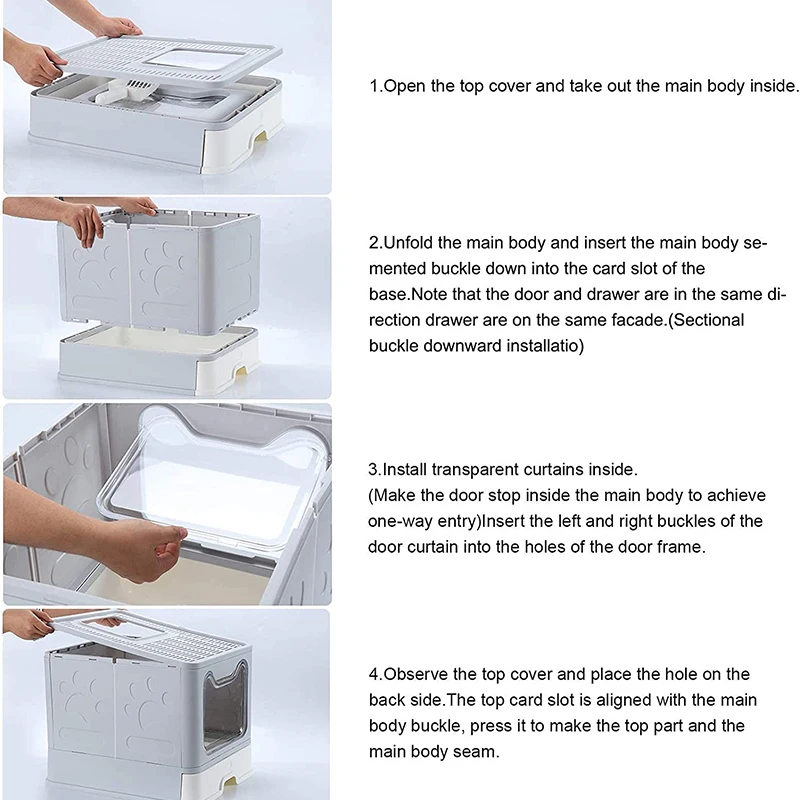 1.Open the top cover and take out the main body inside.

2.Unfold the main body and insert the main body semented buckle down into the card slot of the base.Note that the door and drawer are in the same direction drawer are on the same facade.(Sectional buckle downward installatio)

3.Install transparent curtains inside.
(Make the door stop inside the main body to achieve one-way entry)Insert the left and right buckles of the door curtain into the holes of the door frame.

4.Observe the top cover and place the hole on the back side.The top card slot is aligned with the main body buckle, press it to make the top part and the main body seam.