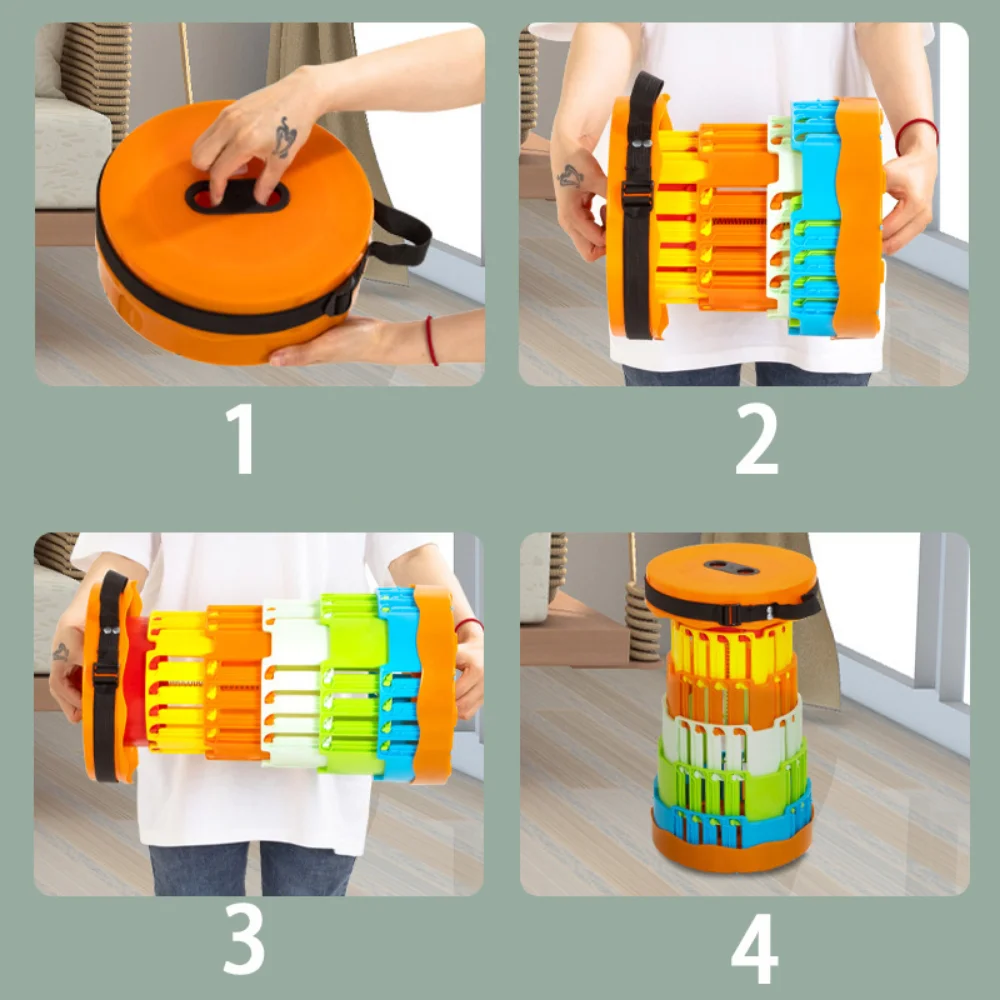 1

2

3

4