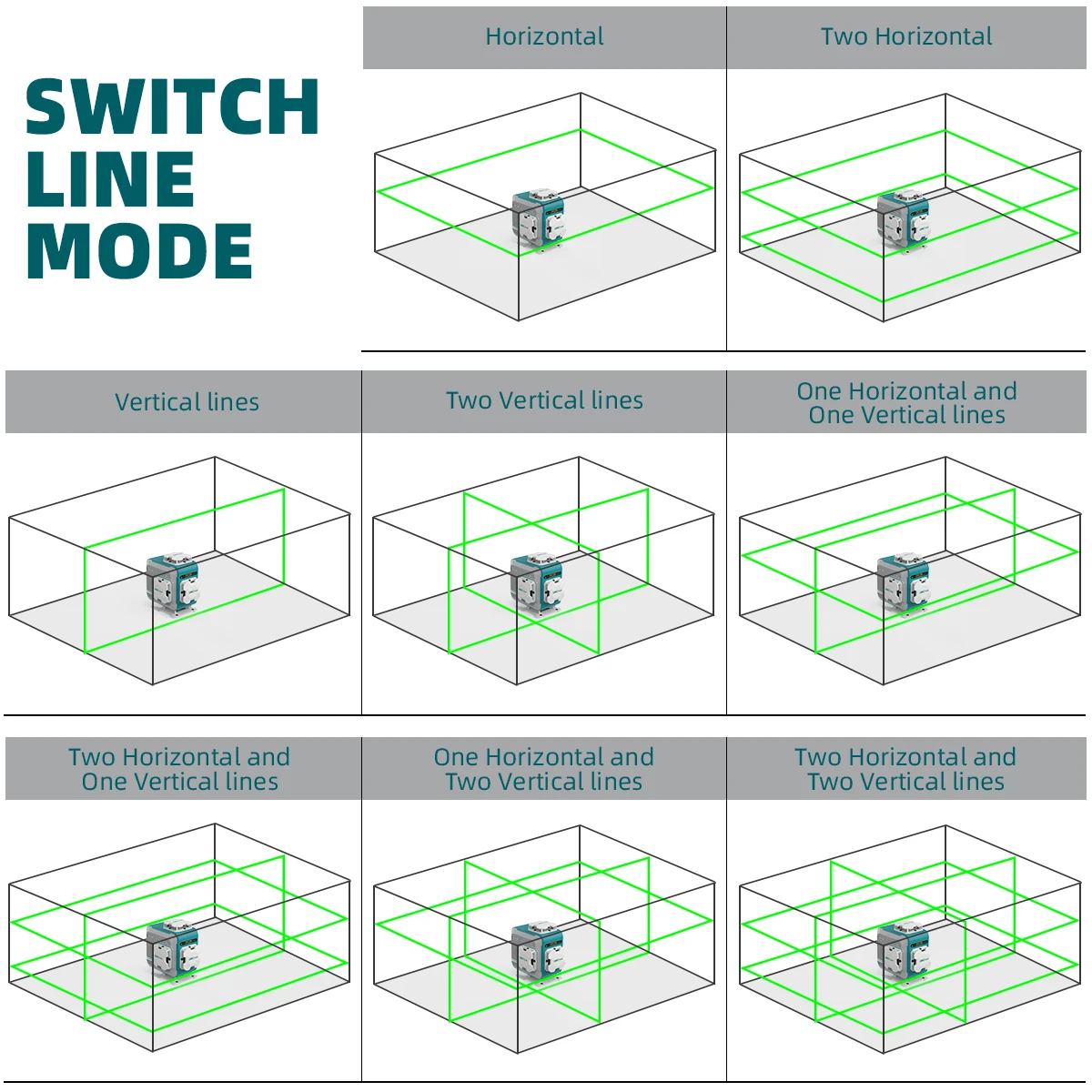 SWITCH LINE MODE

Horizontal

Two Horizontal

Vertical lines

Two Vertical lines

One Horizontal and One Vertical lines

Two Horizontal and One Vertical lines

One Horizontal and Two Vertical lines

Two Horizontal and Two Vertical lines