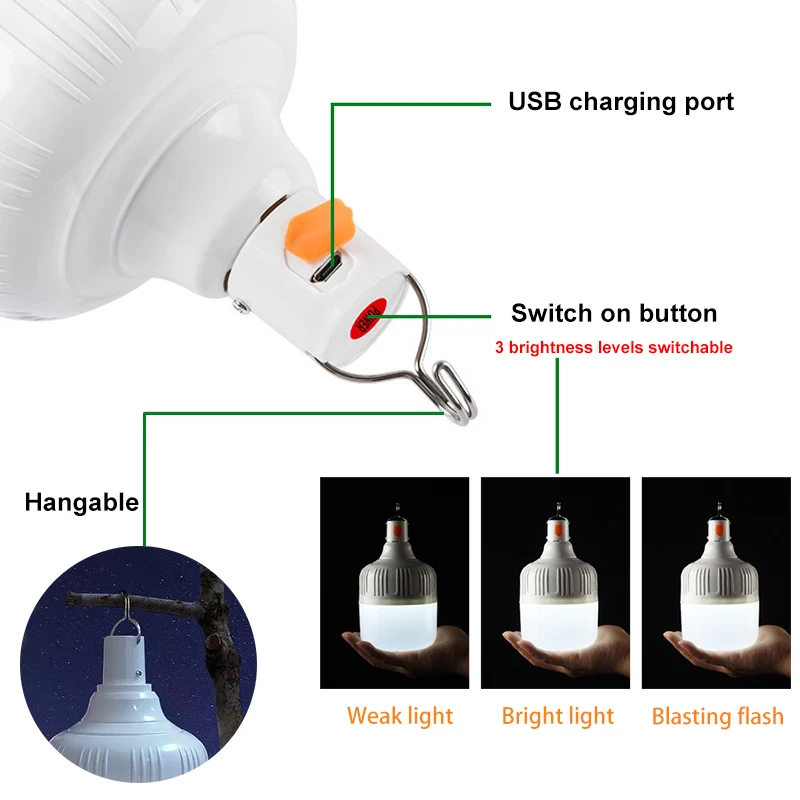 USB charging port

POWER

Switch on button

3 brightness levels switchable

Hangable

Weak light

Bright light

Blasting flash