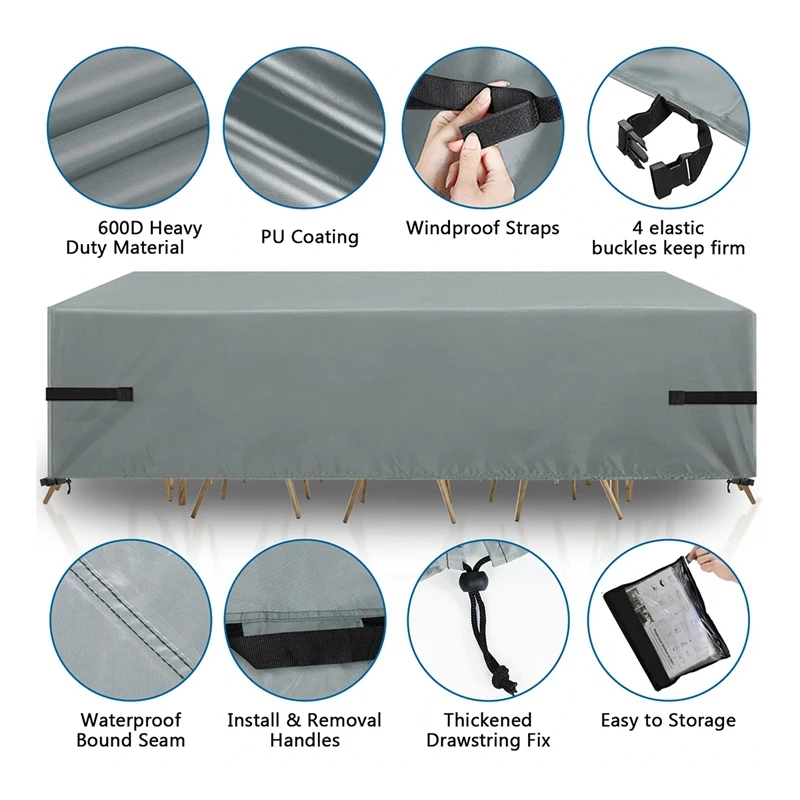 600D Heavy Duty Material

PU Coating

Windproof Straps

4 elastic buckles keep firm

Waterproof Bound Seam

Install & Removal Handles

Thickened Drawstring Fix

Easy to Storage