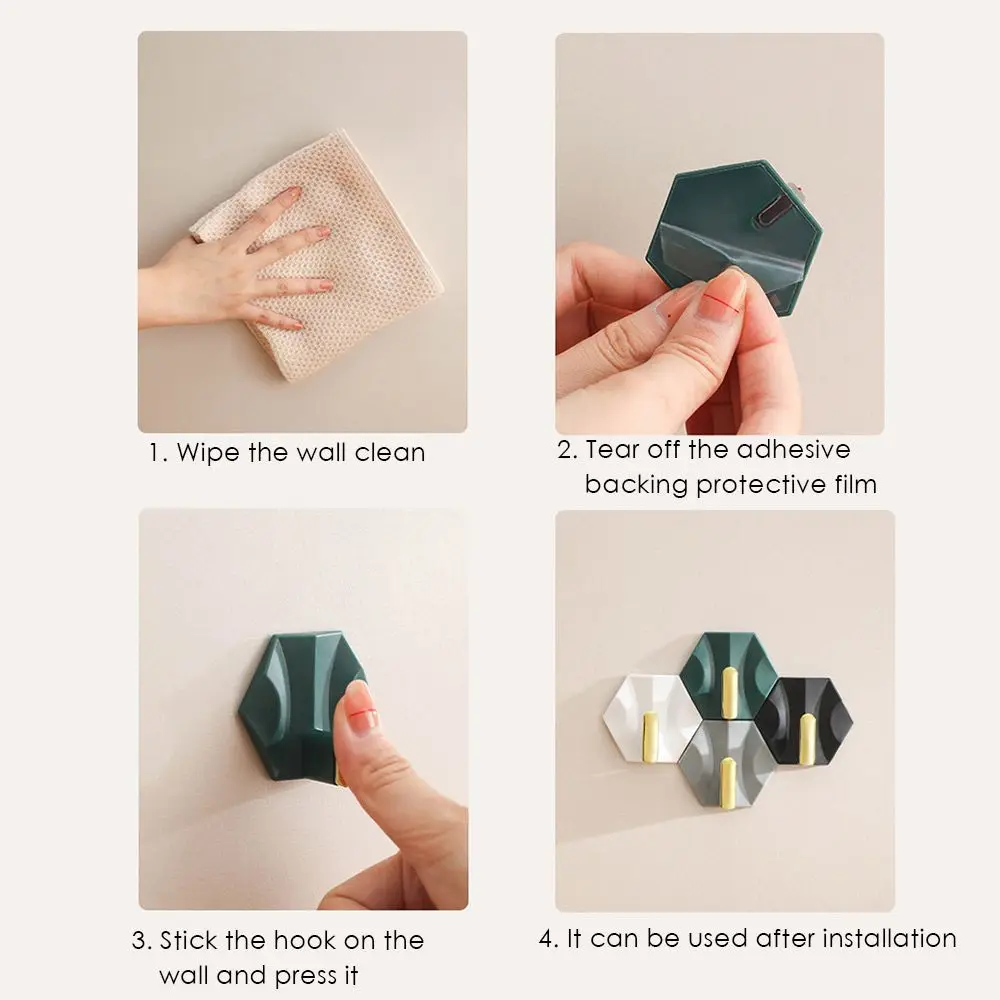 1. Wipe the wall clean

2. Tear off the adhesive backing protective film

3. Stick the hook on the wall and press it

4. It can be used after installation