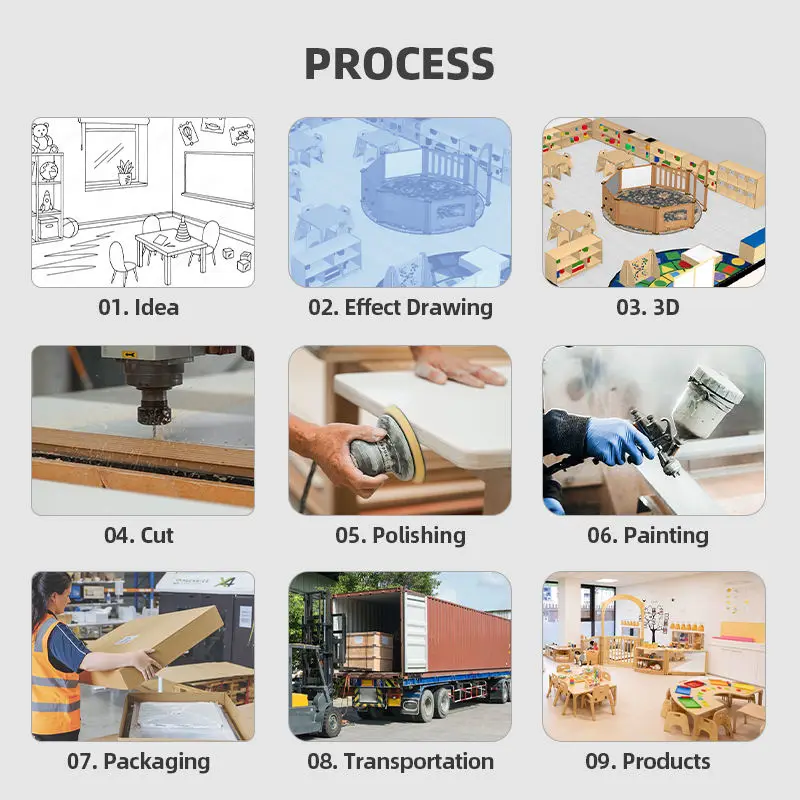 PROCESS

01. Idea

02. Effect Drawing

03. 3D

04. Cut

05. Polishing

06. Painting

07. Packaging

08. Transportation

09. Products