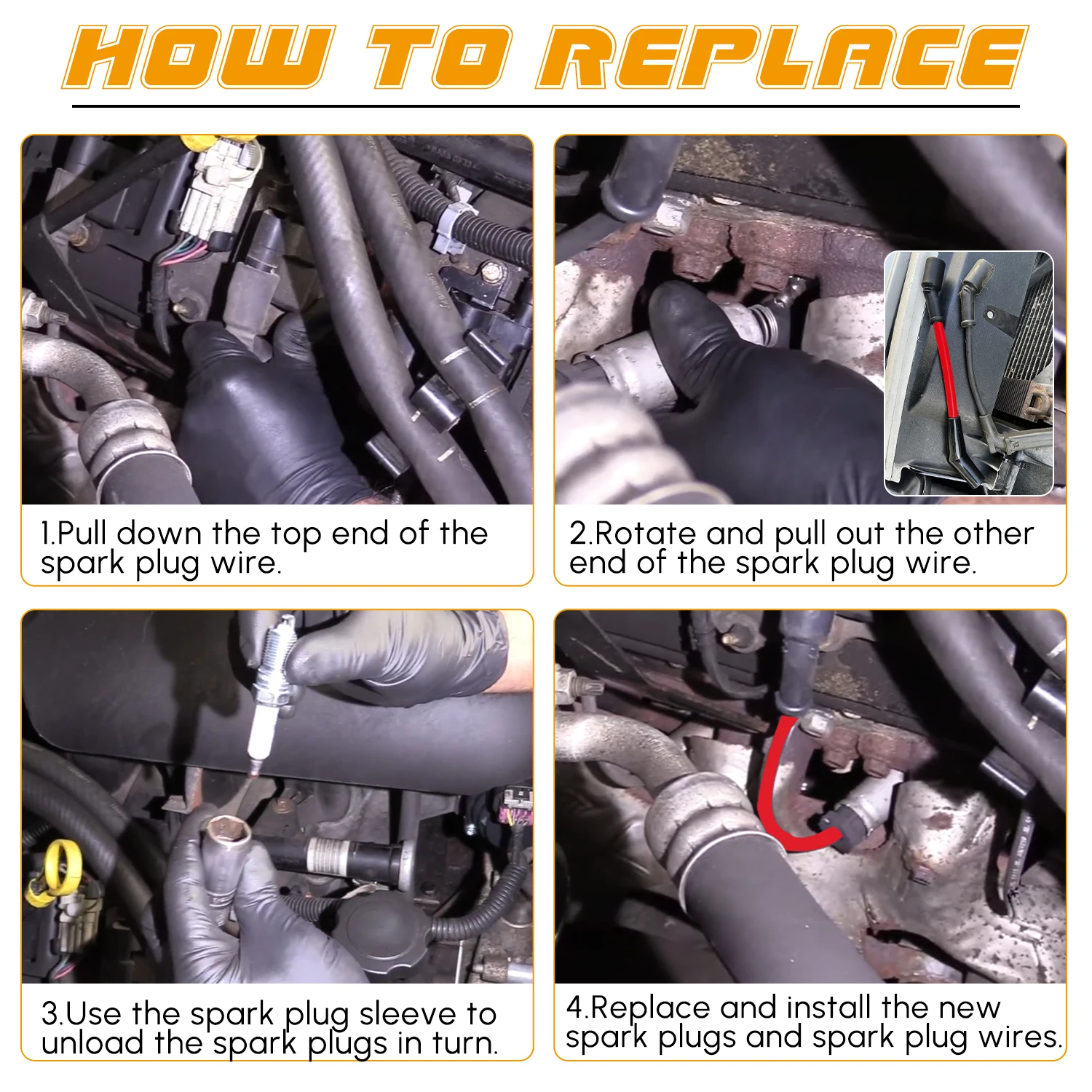 HOW TO REPLACE

1.Pull down the top end of the spark plug wire.

2.Rotate and pull out the other end of the spark plug wire.

3.Use the spark plug sleeve to unload the spark plugs in turn.

4.Replace and install the new spark plugs and spark plug wires.