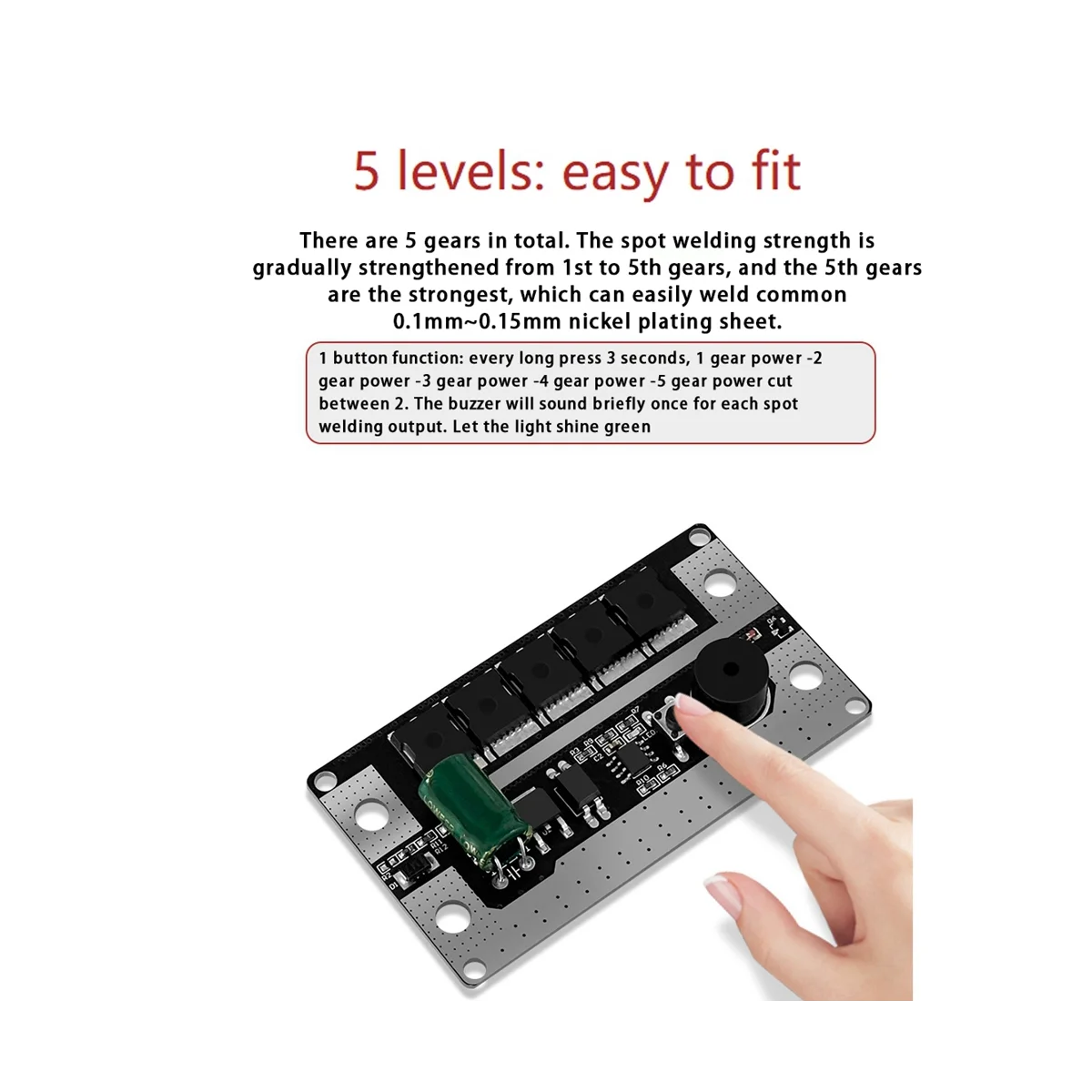 5 levels: easy to fit

There are 5 gears in total. The spot welding strength is gradually strengthened from 1st to 5th gears, and the 5th gears are the strongest, which can easily weld common 0.1mm~0.15mm nickel plating sheet.

1 button function: every long press 3 seconds, 1 gear power -2 gear power -3 gear power -4 gear power -5 gear power cut between 2. The buzzer will sound briefly once for each spot welding output. Let the light shine green