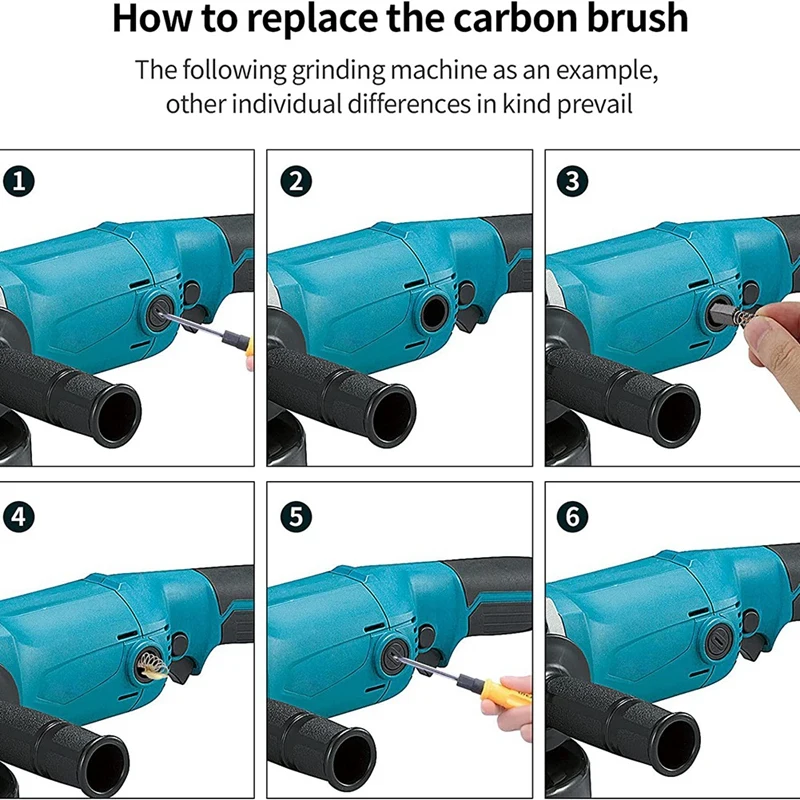 How to replace the carbon brush

The following grinding machine as an example, other individual differences in kind prevail

1

2

3

4

5

6