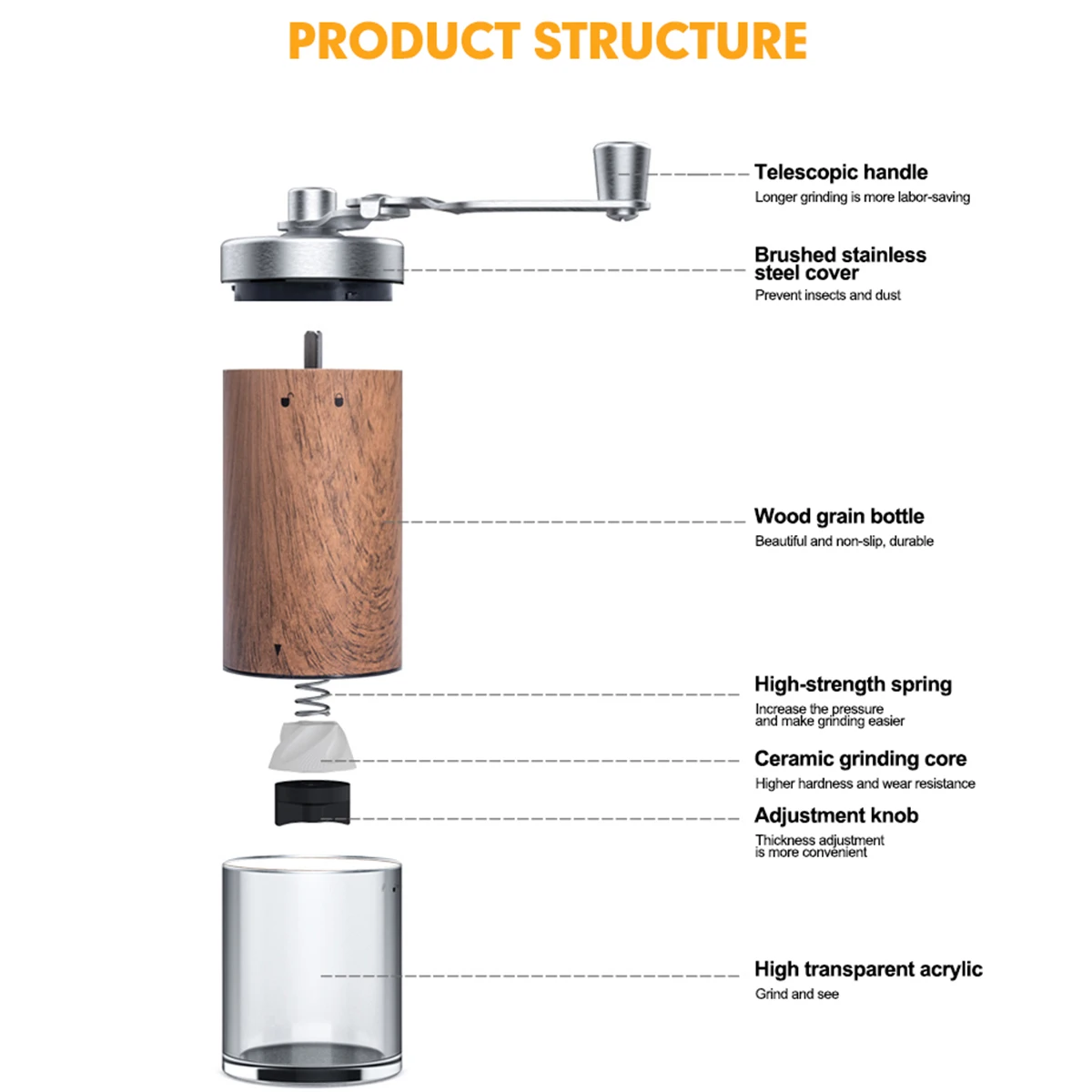 PRODUCT STRUCTURE

Telescopic handle
Longer grinding is more labor-saving

Brushed stainless steel cover
Prevent insects and dust

Wood grain bottle
Beautiful and non-slip, durable

High-strength spring
Increase the pressure and make grinding easier

Ceramic grinding core
Higher hardness and wear resistance

Adjustment knob
Thickness adjustment is more convenient

High transparent acrylic
Grind and see