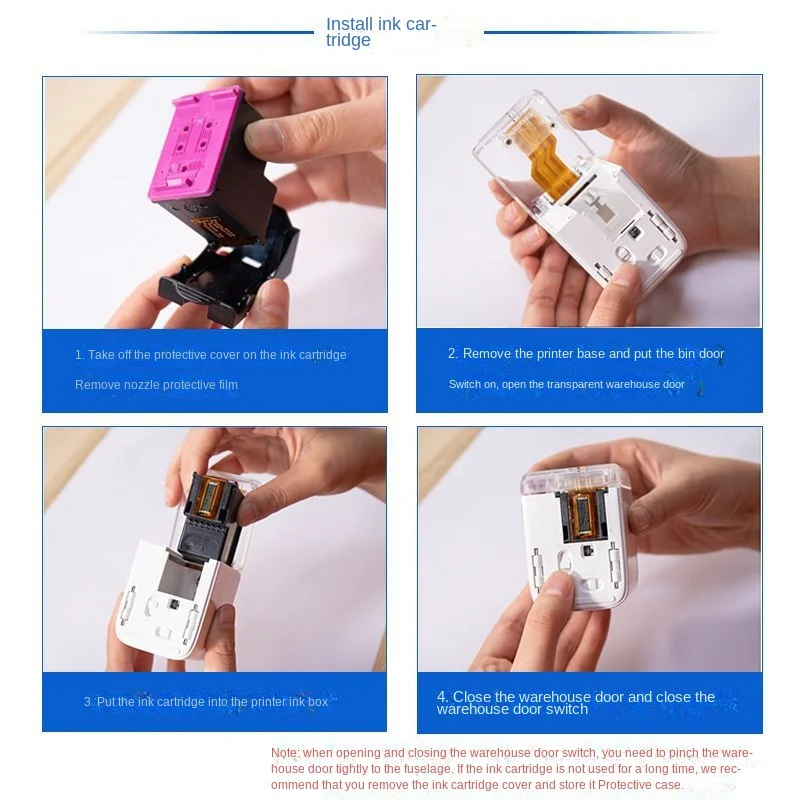 Install ink cartridge

1. Take off the protective cover on the ink cartridge

Remove nozzle protective film

2. Remove the printer base and put the bin door

Switch on, open the transparent warehouse door

3. Put the ink cartridge into the printer ink box

4. Close the warehouse door and close the warehouse door switch

Note: when opening and closing the warehouse door switch, you need to pinch the warehouse door tightly to the fuselage. If the ink cartridge is not used for a long time, we recommend that you remove the ink cartridge cover and store it Protective case.