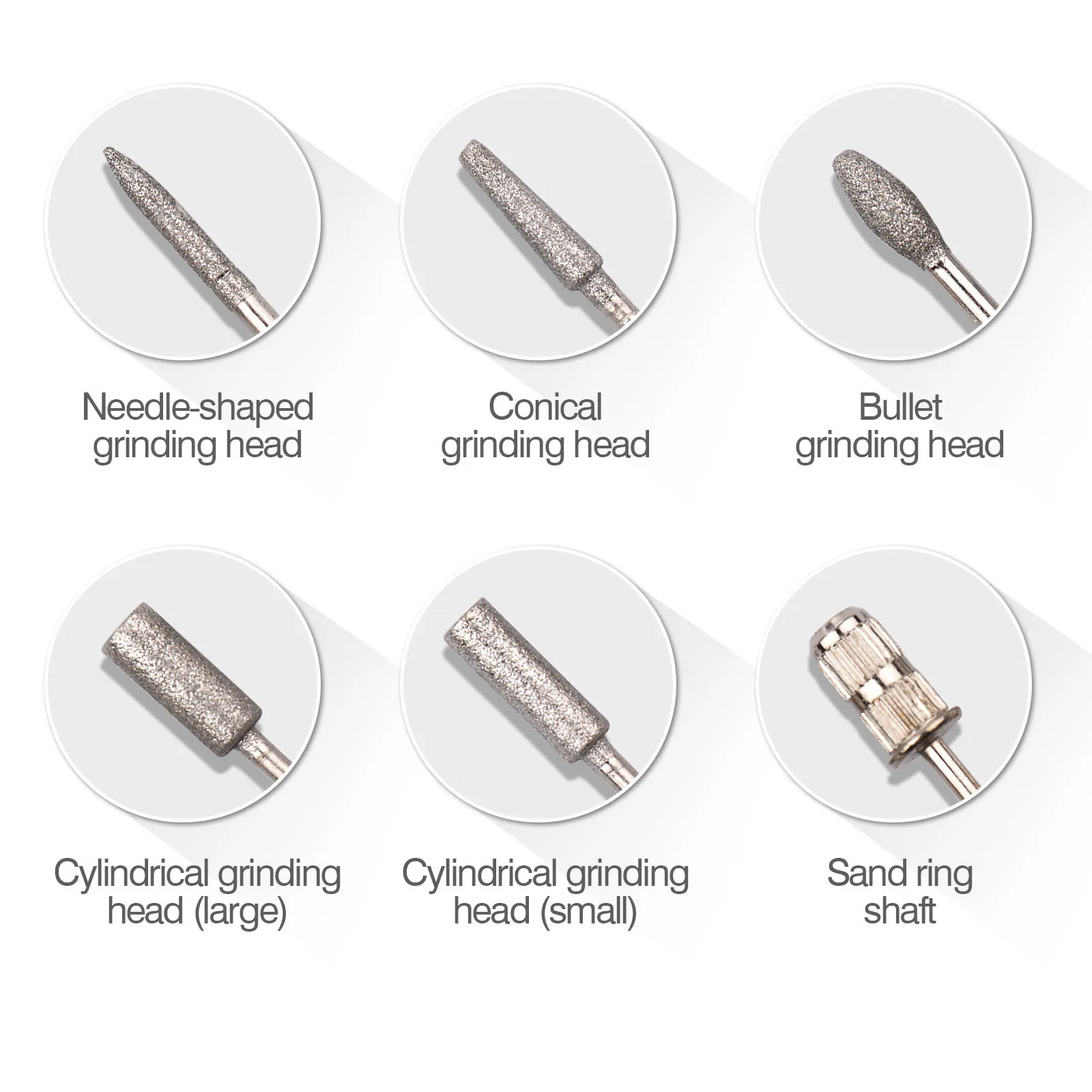 Needle-shaped grinding head

Conical grinding head

Bullet grinding head

Cylindrical grinding head (large)

Cylindrical grinding head (small)

Sand ring shaft