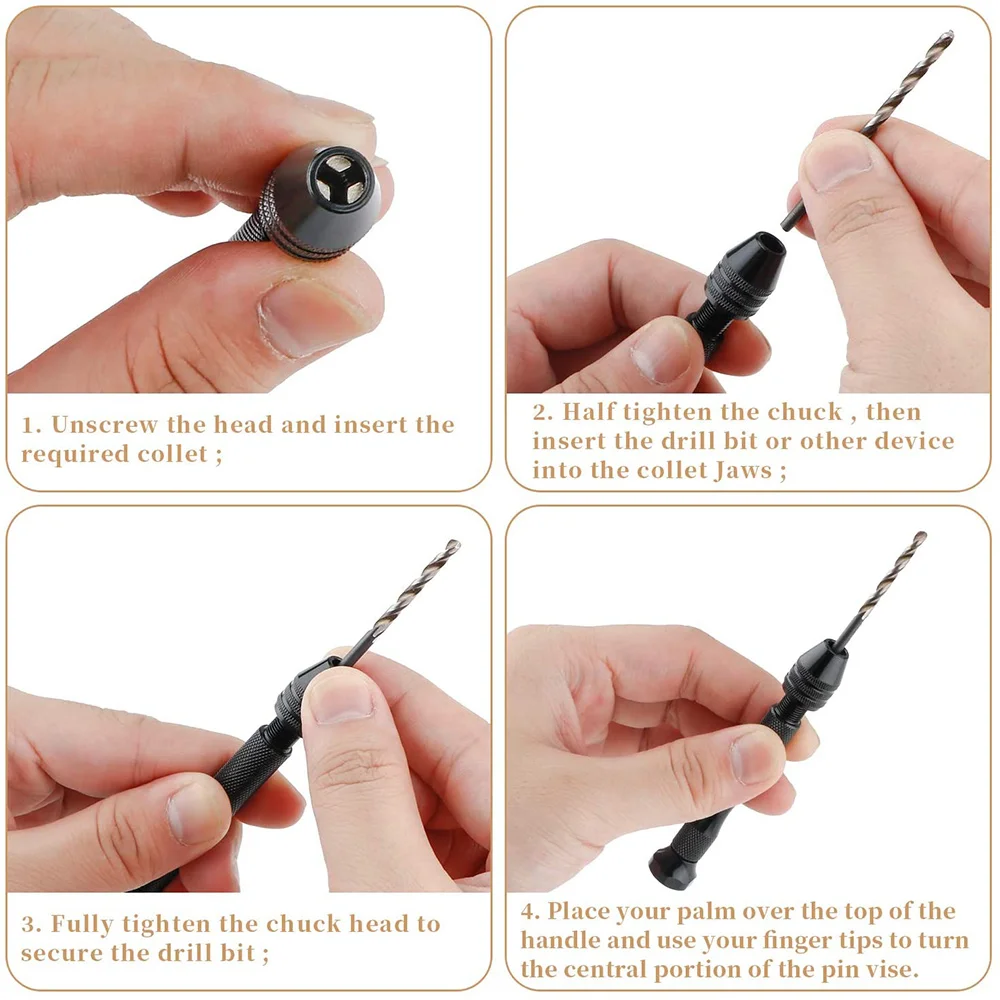 1. Unscrew the head and insert the required collet ;

2. Half tighten the chuck , then insert the drill bit or other device into the collet Jaws ;

3. Fully tighten the chuck head to secure the drill bit ;

4. Place your palm over the top of the handle and use your finger tips to turn the central portion of the pin vise.